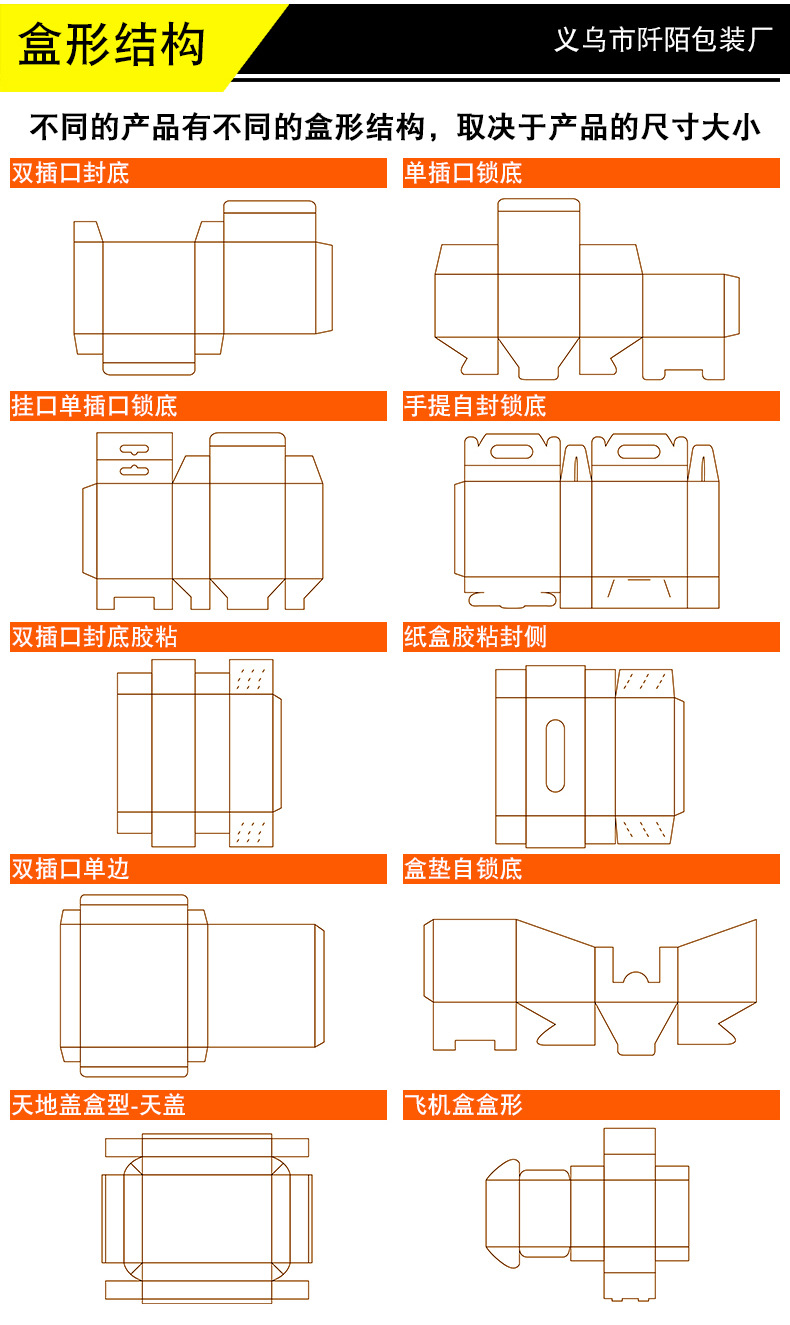 盒形结构

义乌市阡陌包装厂

不同的产品有不同的盒形结构，取决于产品的尺寸大小

双插口封底

单插口锁底

挂口单插口锁底

手提自封锁底

双插口封底胶粘

纸盒胶粘封侧

双插口单边

盒垫自锁底

天地盖盒型-天盖

飞机盒盒形