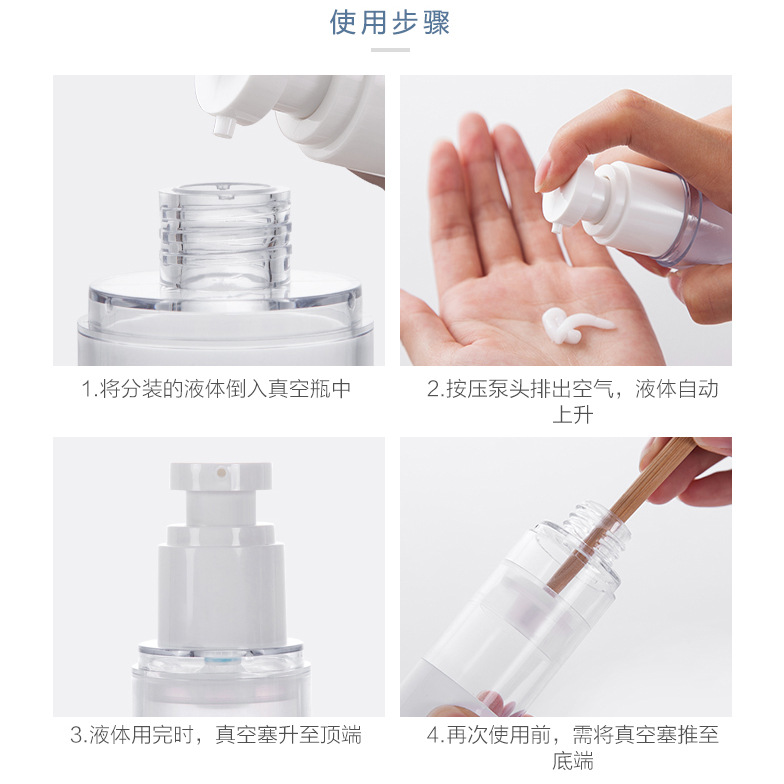 使用步骤

1.将分装的液体倒入真空瓶中

2.按压泵头排出空气，液体自动上升

3.液体用完时，真空塞升至顶端

4.再次使用前，需将真空塞推至底端