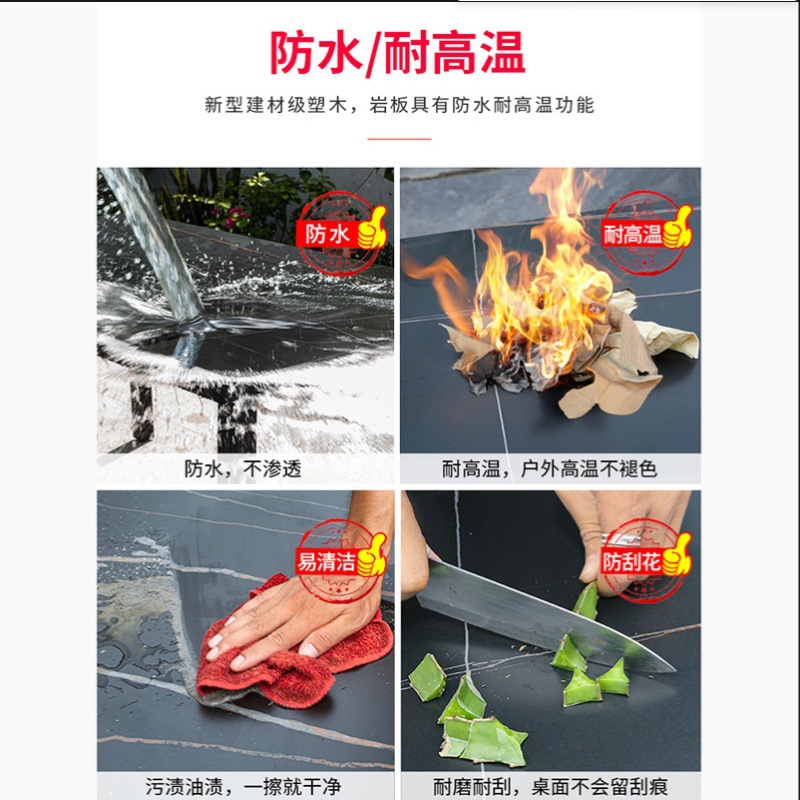 防水/耐高温

新型建材级塑木，岩板具有防水耐高温功能

防水

防水，不渗透

耐高温

耐高温，户外高温不褪色

易清洁

污渍油渍，一擦就干净

防刮花

耐磨耐刮，桌面不会留刮痕