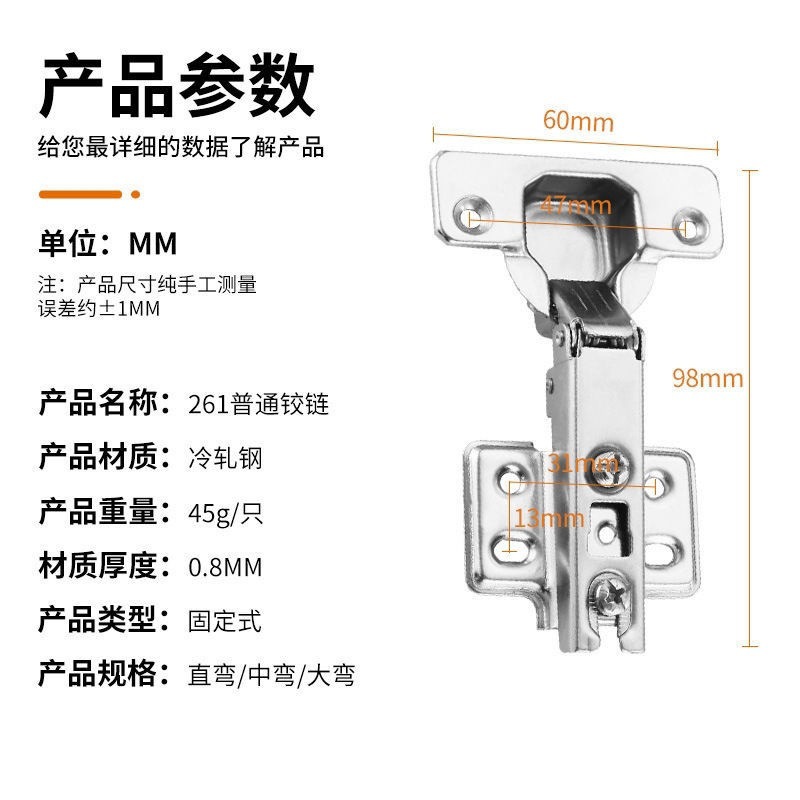 产品参数

给您最详细的数据了解产品

单位：MM

注：产品尺寸纯手工测量
误差约±1MM

产品名称：261普通铰链

产品材质：冷轧钢

产品重量：45g/只

材质厚度：0.8MM

产品类型：固定式

产品规格：直弯/中弯/大弯

60mm

47mm

98mm

31mm

13mm