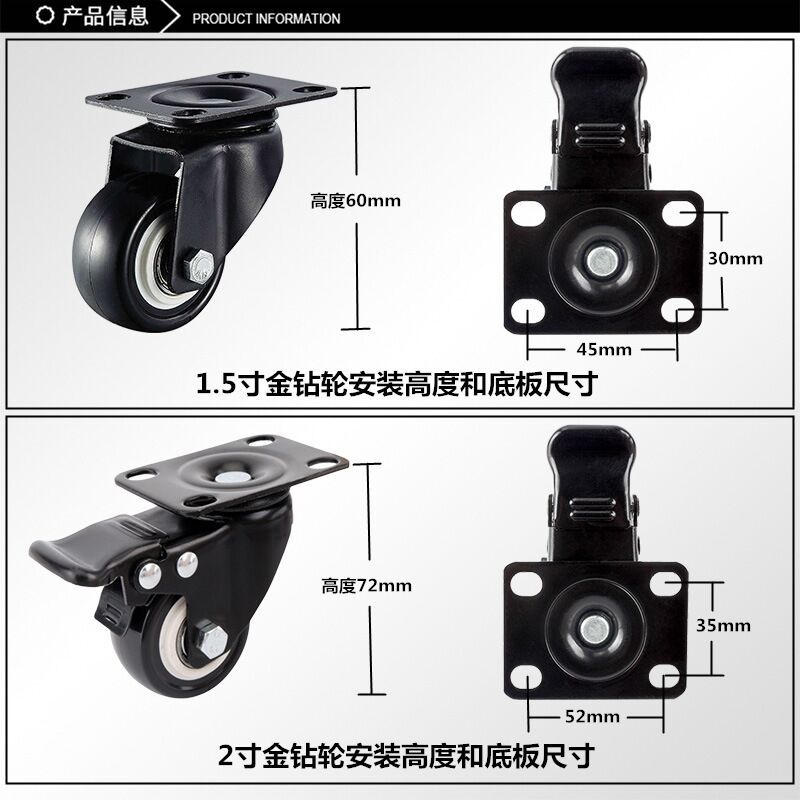 产品信息 PRODUCT INFORMATION

高度60mm

30mm

45mm

1.5寸金钻轮安装高度和底板尺寸

高度72mm

35mm

52mm

2寸金钻轮安装高度和底板尺寸