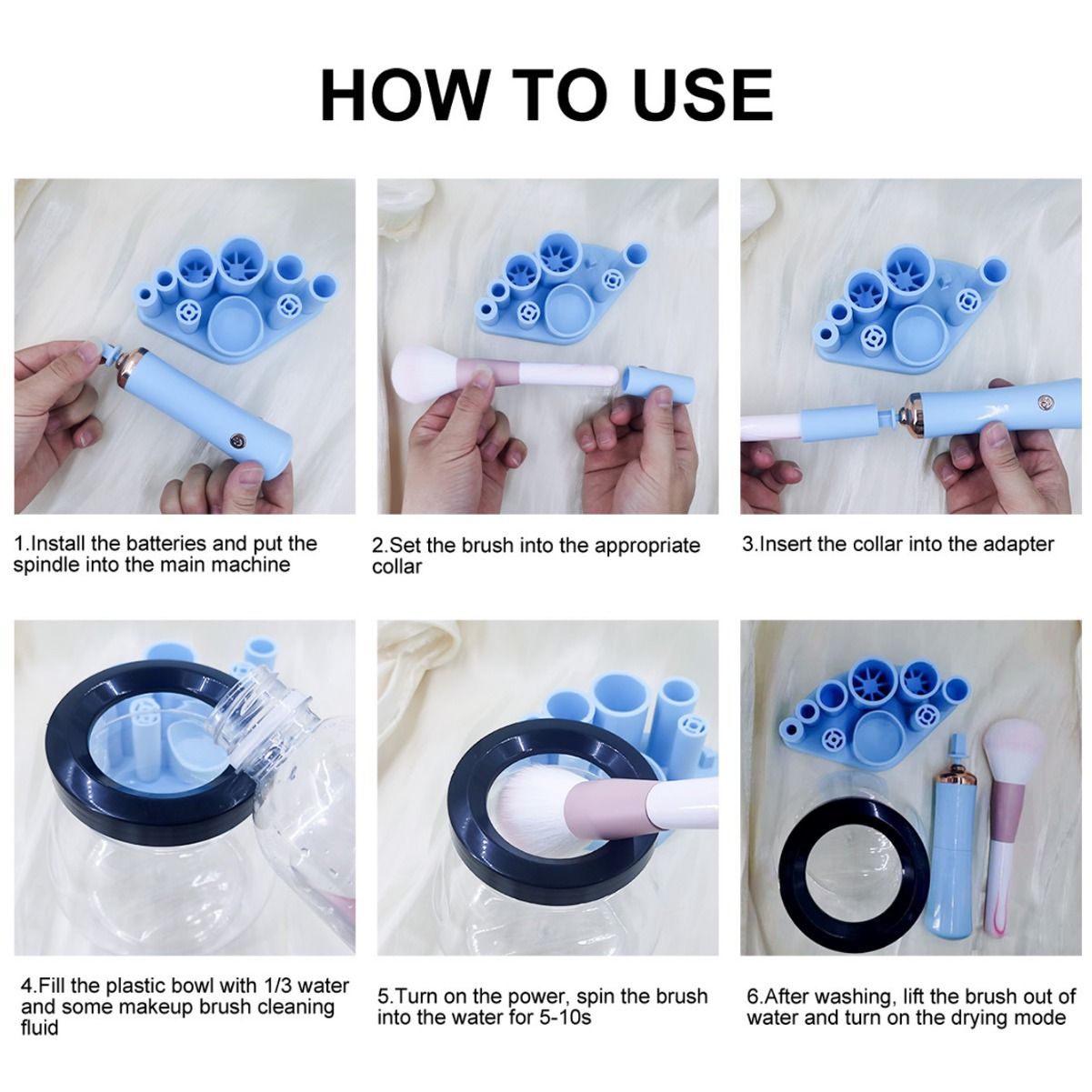 HOW TO USE

1.Install the batteries and put the spindle into the main machine

2.Set the brush into the appropriate collar

3.Insert the collar into the adapter

4.Fill the plastic bowl with 1/3 water and some makeup brush cleaning fluid

5.Turn on the power, spin the brush into the water for 5-10s

6.After washing, lift the brush out of water and turn on the drying mode