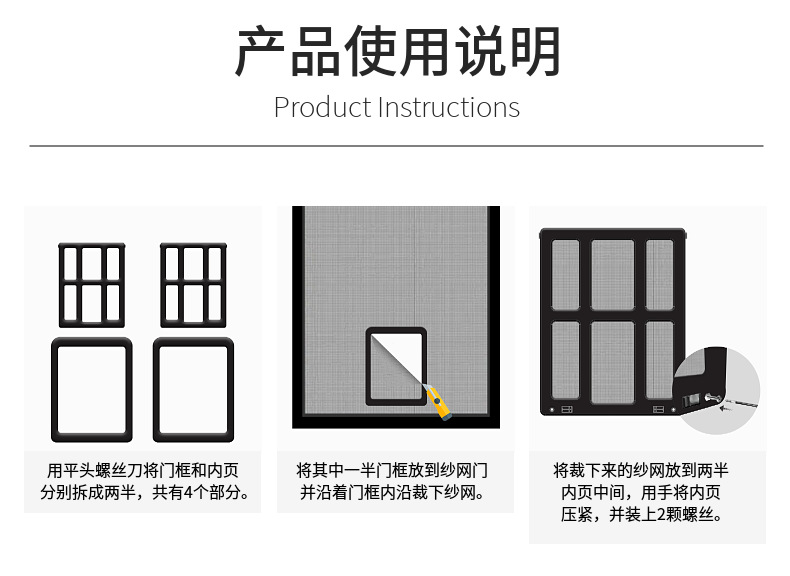 产品使用说明
Product Instructions

用平头螺丝刀将门框和内页分别拆成两半，共有4个部分。

将其中一半门框放到纱网门并沿着门框内沿裁下纱网。

将裁下来的纱网放到两半内页中间，用手将内页压紧，并装上2颗螺丝。