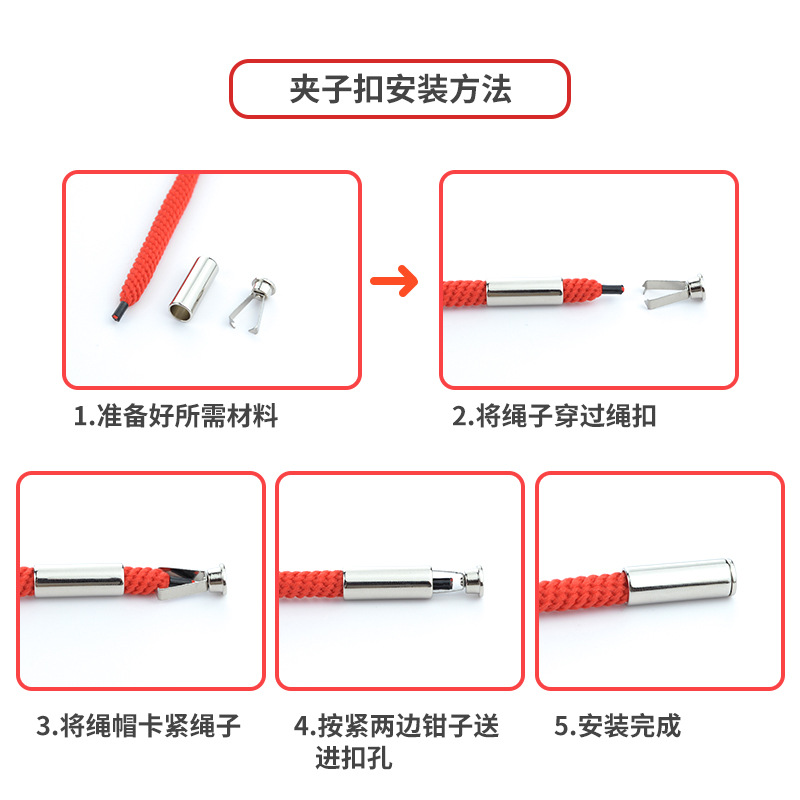 夹子扣安装方法

1.准备好所需材料

2.将绳子穿过绳扣

3.将绳帽卡紧绳子

4.按紧两边钳子送进扣孔

5.安装完成