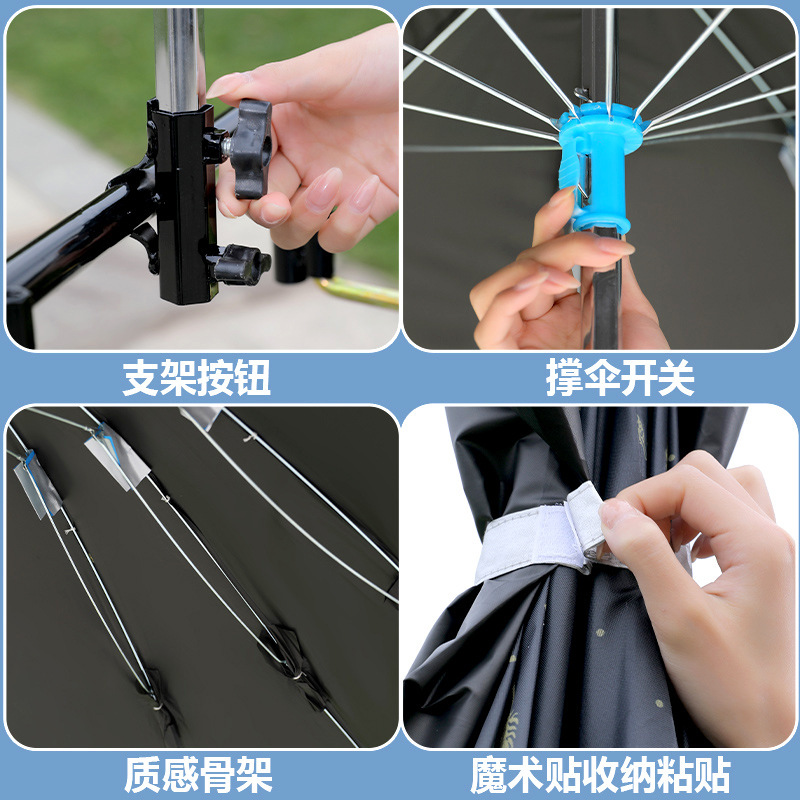 支架按钮

撑伞开关

质感骨架

魔术贴收纳粘贴