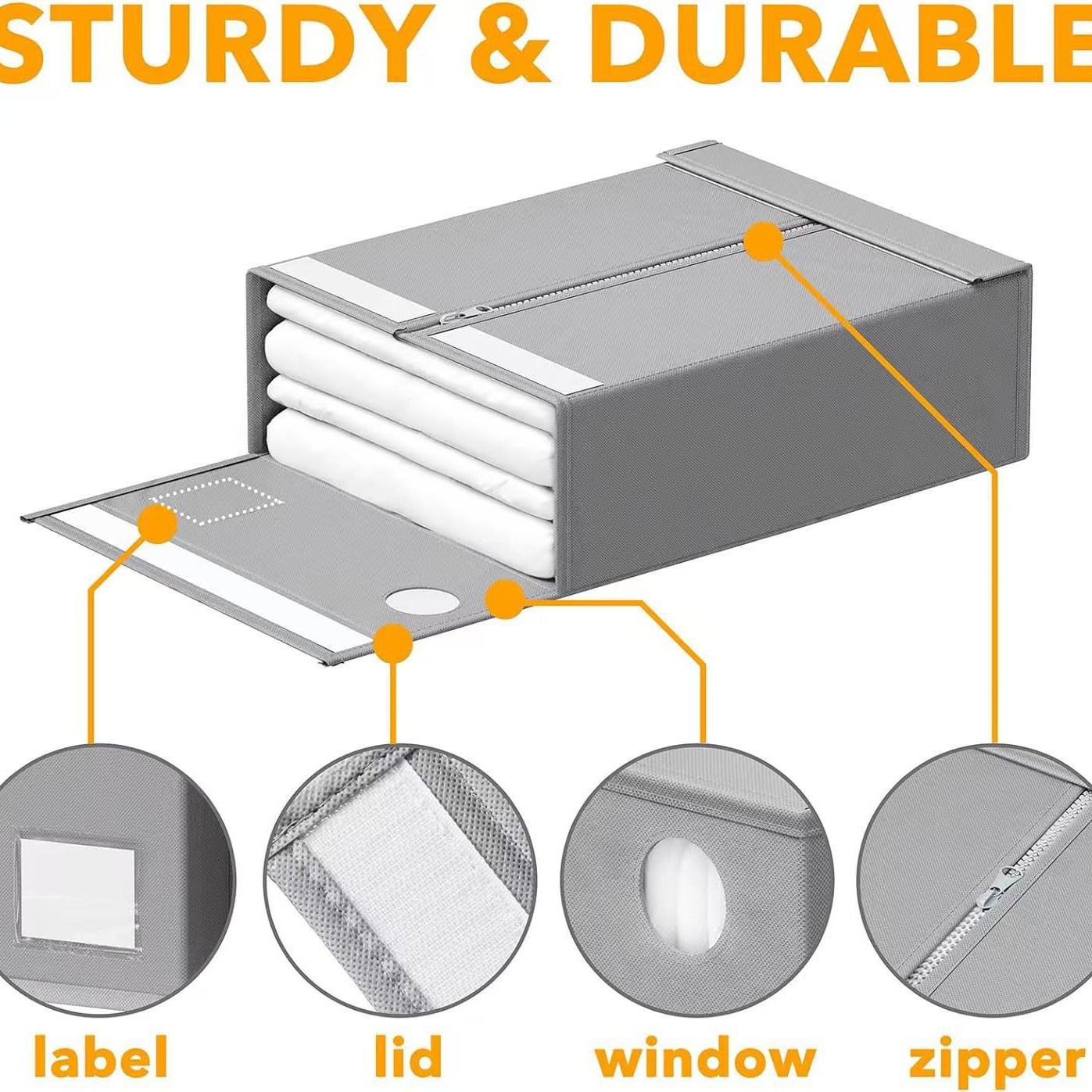 STURDY & DURABLE

label

lid

window

zipper