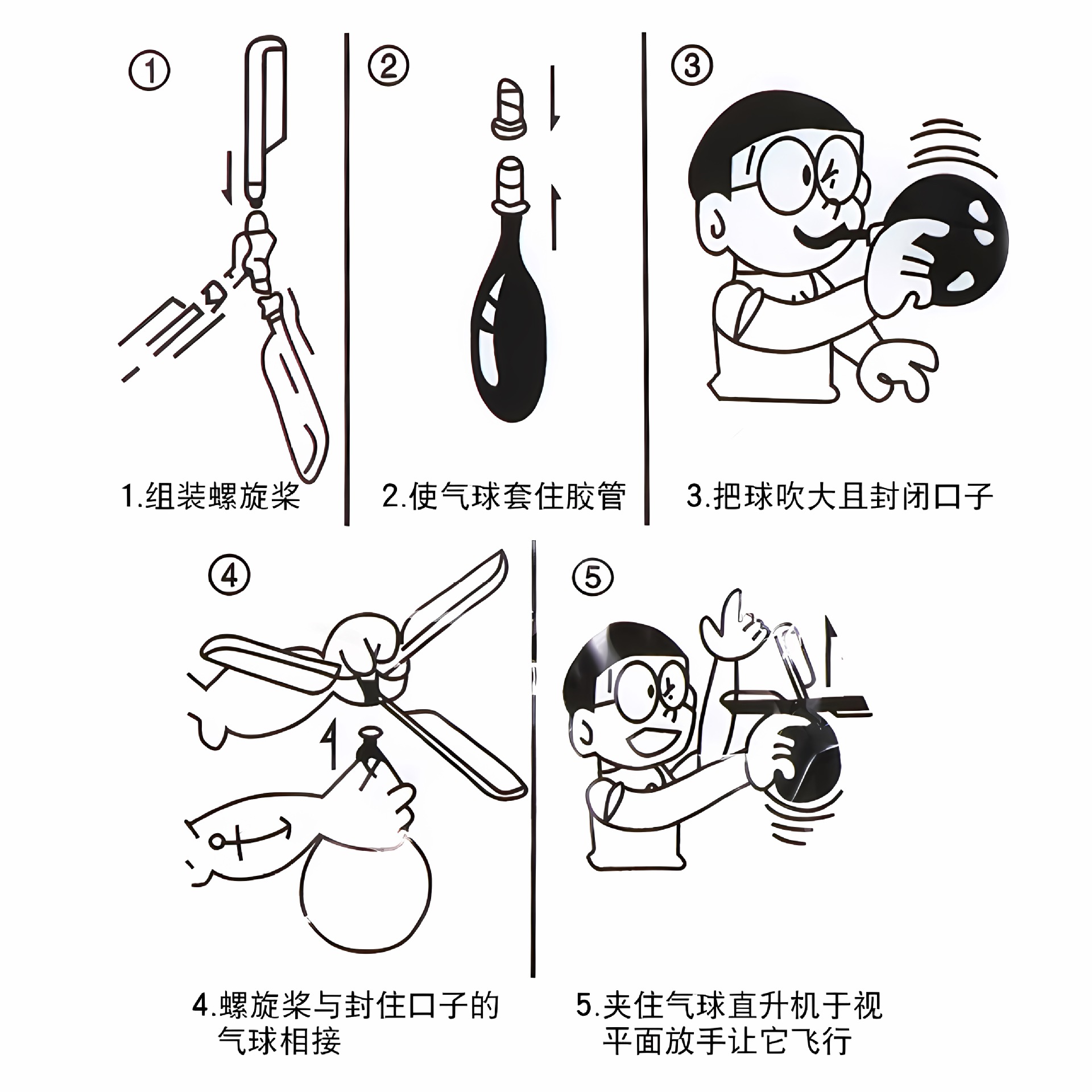 ①

1.组装螺旋桨

②

2.使气球套住胶管

③

3.把球吹大且封闭口子

④

4.螺旋桨与封住口子的气球相接

⑤

5.夹住气球直升机于视平面放手让它飞行