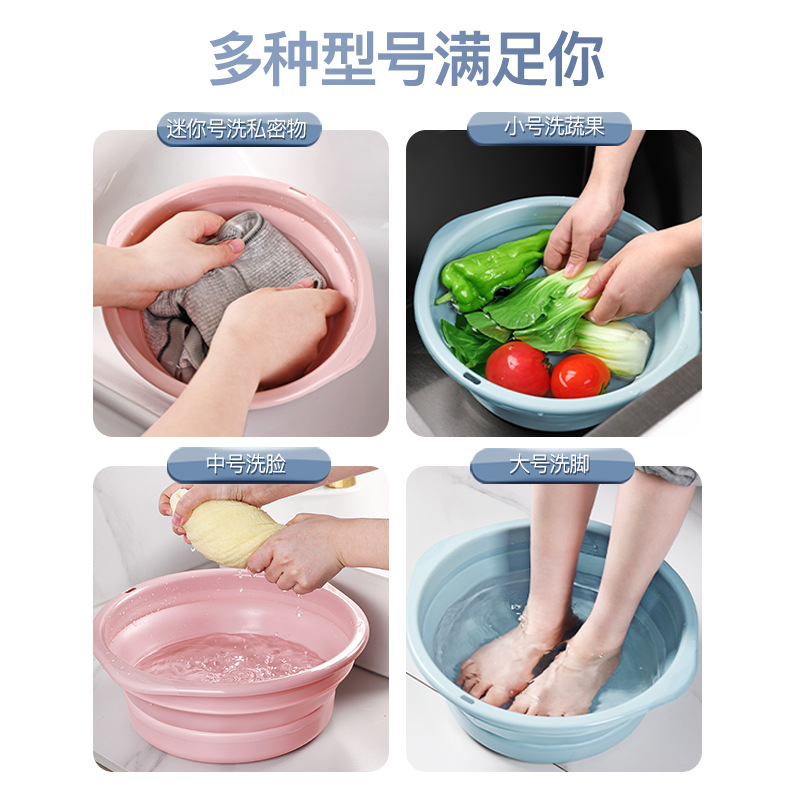 多种型号满足你

迷你号洗私密物

小号洗蔬果

中号洗脸

大号洗脚