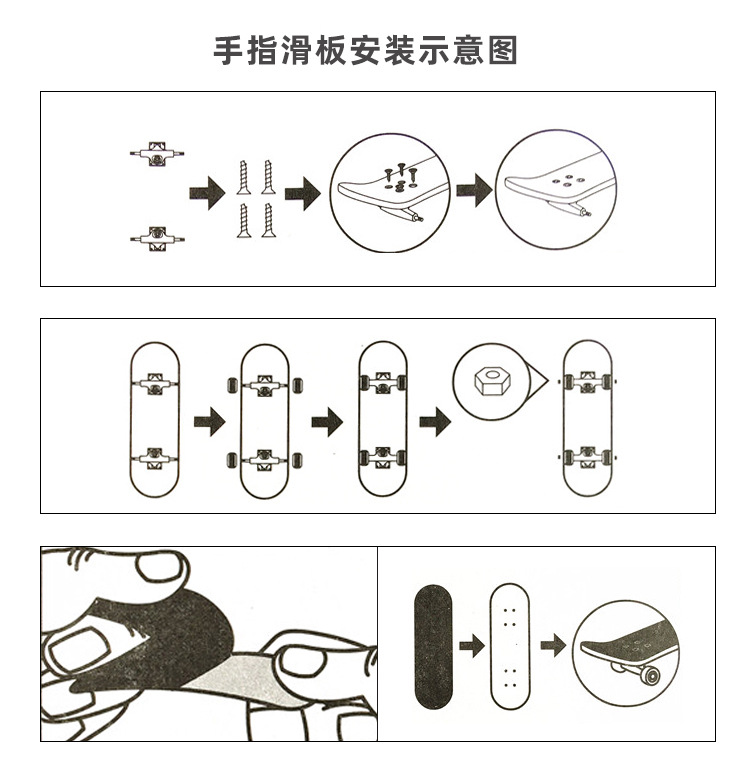 手指滑板安装示意图