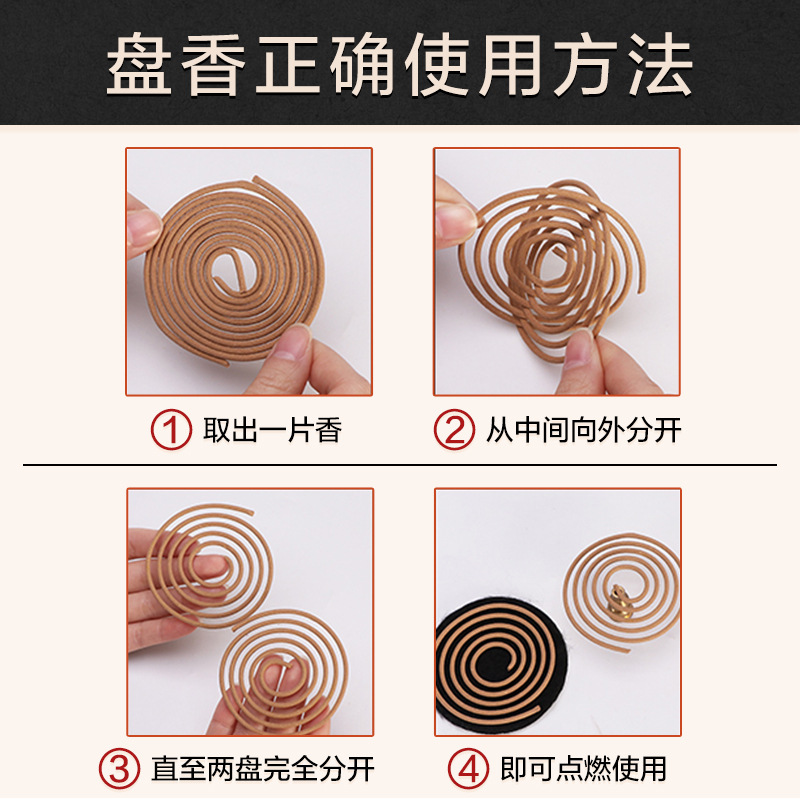 盘香正确使用方法

① 取出一片香

② 从中间向外分开

③ 直至两盘完全分开

④ 即可点燃使用