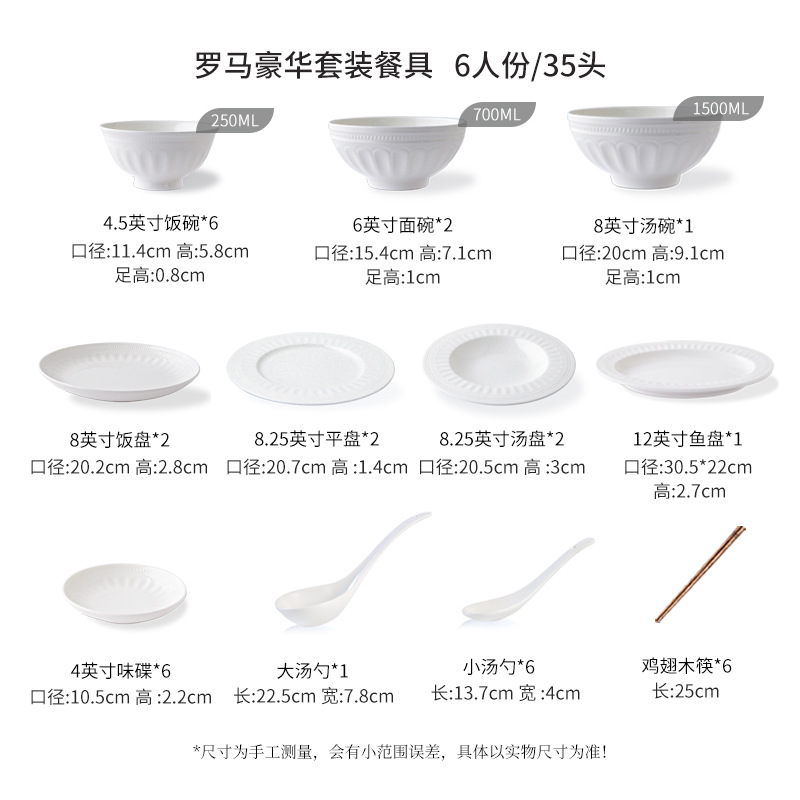 罗马豪华套装餐具 6人份/35头

250ML
4.5英寸饭碗*6
口径:11.4cm 高:5.8cm
足高:0.8cm

700ML
6英寸面碗*2
口径:15.4cm 高:7.1cm
足高:1cm

1500ML
8英寸汤碗*1
口径:20cm 高:9.1cm
足高:1cm

8英寸饭盘*2
口径:20.2cm 高:2.8cm

8.25英寸平盘*2
口径:20.7cm 高 :1.4cm

8.25英寸汤盘*2
口径:20.5cm 高 :3cm

12英寸鱼盘*1
口径:30.5*22cm
高:2.7cm

4英寸味碟*6
口径:10.5cm 高 :2.2cm

大汤勺*1
长:22.5cm 宽:7.8cm

小汤勺*6
长:13.7cm 宽 :4cm

鸡翅木筷*6
长:25cm

*尺寸为手工测量，会有小范围误差，具体以实物尺寸为准!