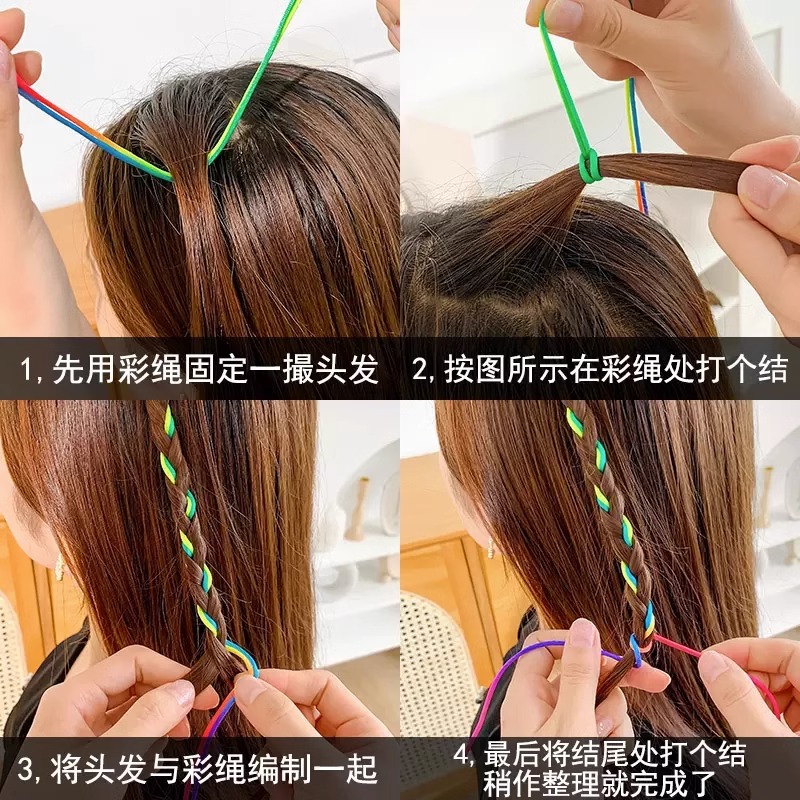 1, 先用彩绳固定一撮头发

2, 按图所示在彩绳处打个结

3, 将头发与彩绳编制一起

4, 最后将结尾处打个结
稍作整理就完成了