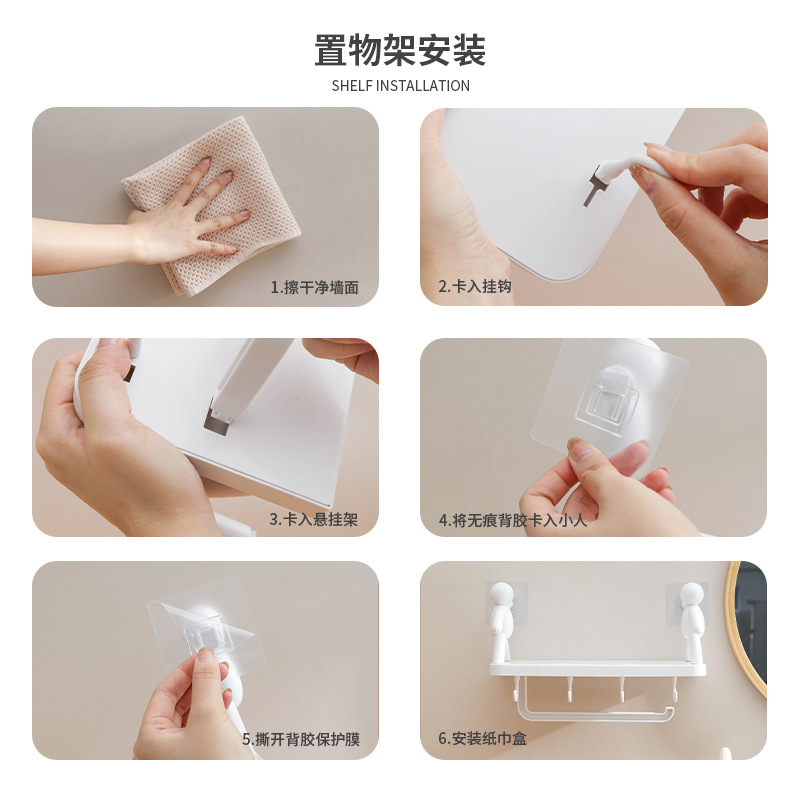 置物架安装
SHELF INSTALLATION

1.擦干净墙面

2.卡入挂钩

3.卡入悬挂架

4.将无痕背胶卡入小人

5.撕开背胶保护膜

6.安装纸巾盒