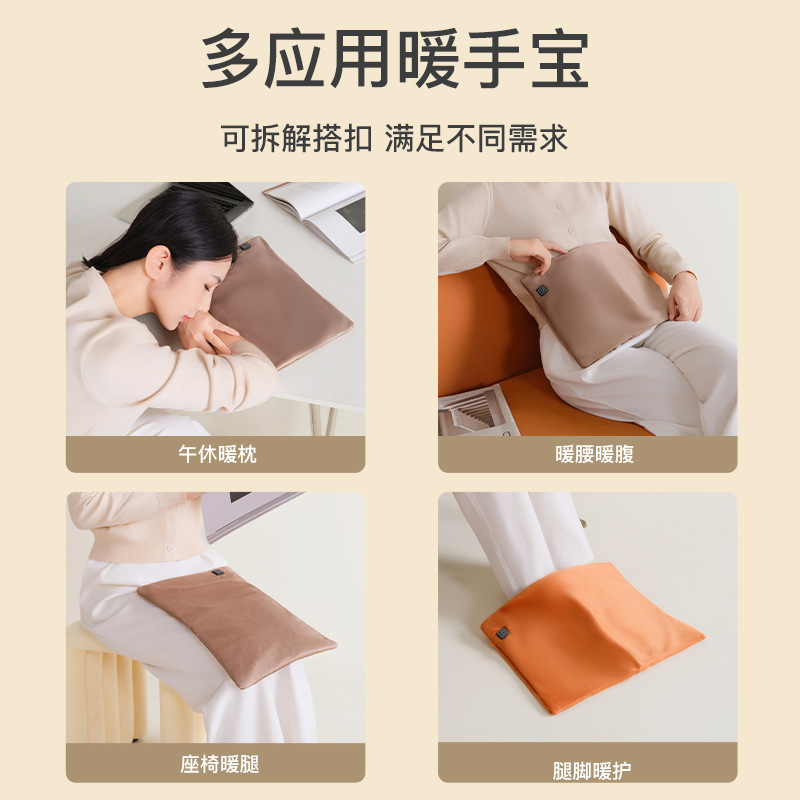 多应用暖手宝

可拆解搭扣 满足不同需求

午休暖枕

暖腰暖腹

座椅暖腿

腿脚暖护