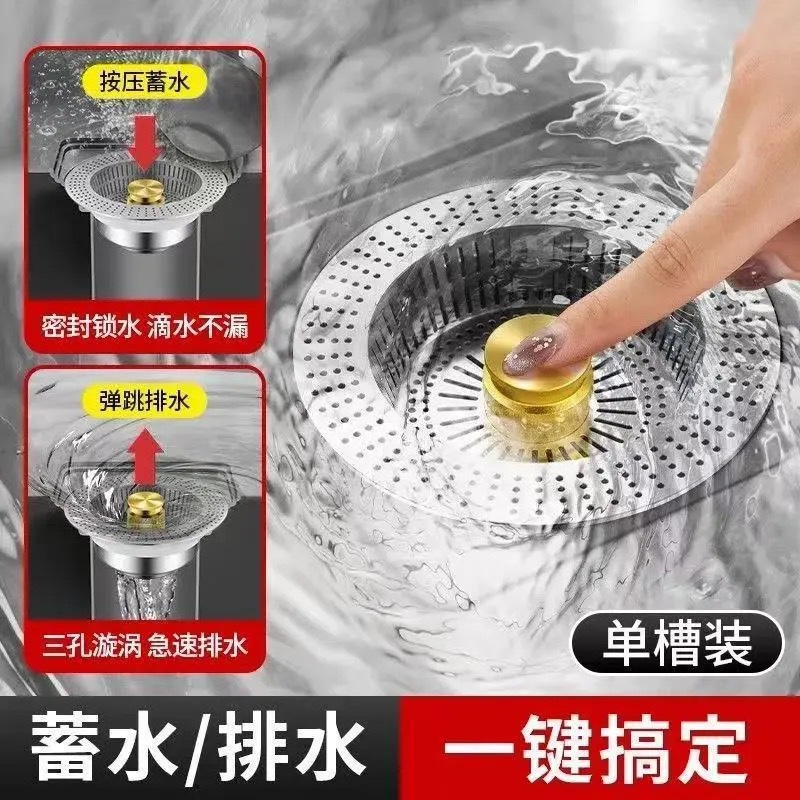 按压蓄水

密封锁水 滴水不漏

弹跳排水

三孔漩涡 急速排水

单槽装

蓄水/排水 一键搞定