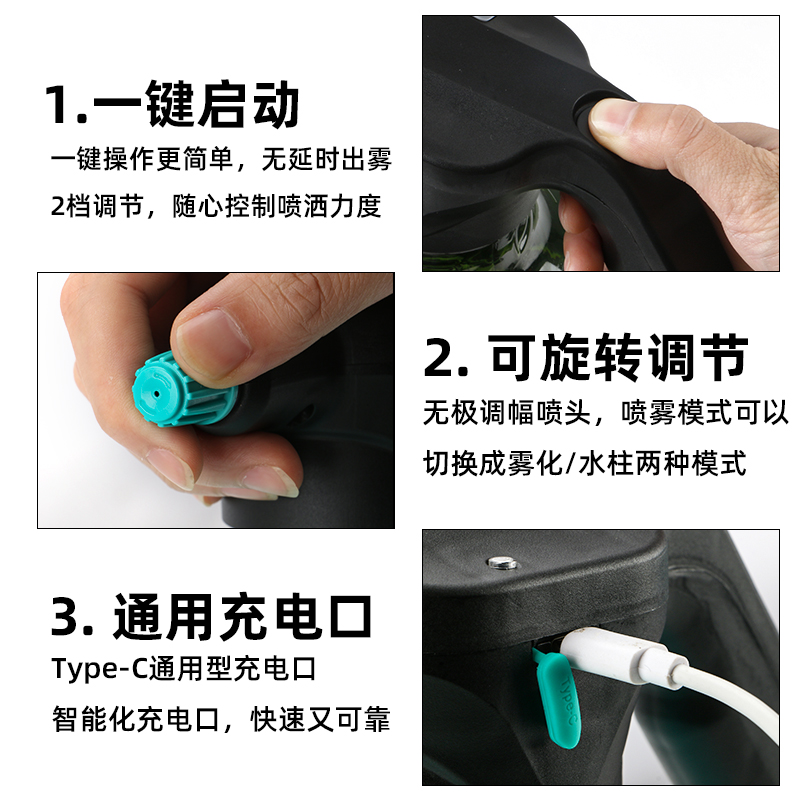 1.一键启动

一键操作更简单，无延时出雾

2档调节，随心控制喷洒力度

2. 可旋转调节

无极调幅喷头，喷雾模式可以

切换成雾化/水柱两种模式

3. 通用充电口

Type-C通用型充电口

智能化充电口，快速又可靠

Type-C