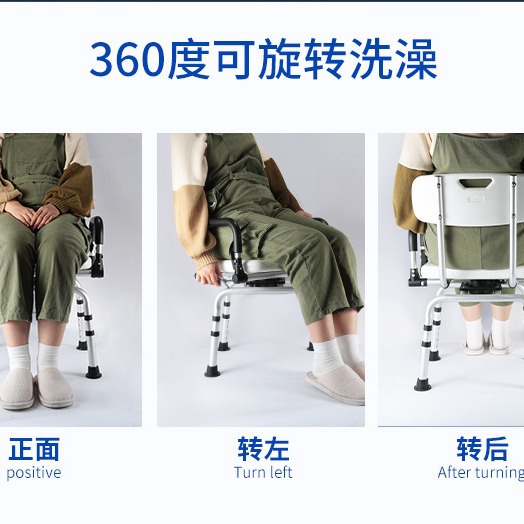 360度可旋转洗澡

正面
positive

转左
Turn left

转后
After turning