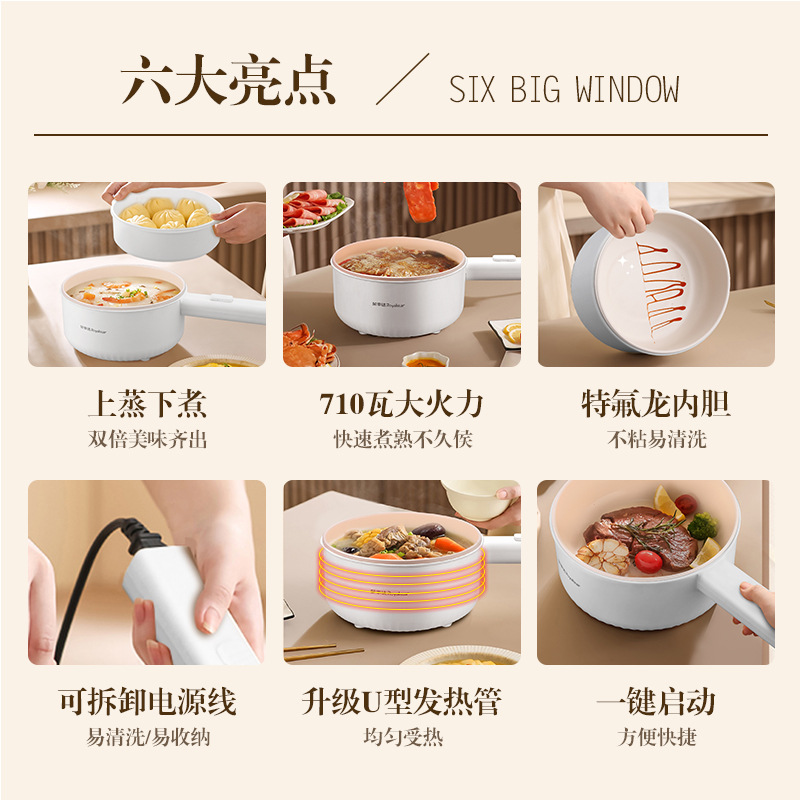 六大亮点 / SIX BIG WINDOW

上蒸下煮
双倍美味齐出

710瓦大火力
快速煮熟不久侯

特氟龙内胆
不粘易清洗

可拆卸电源线
易清洗/易收纳

升级U型发热管
均匀受热

一键启动
方便快捷