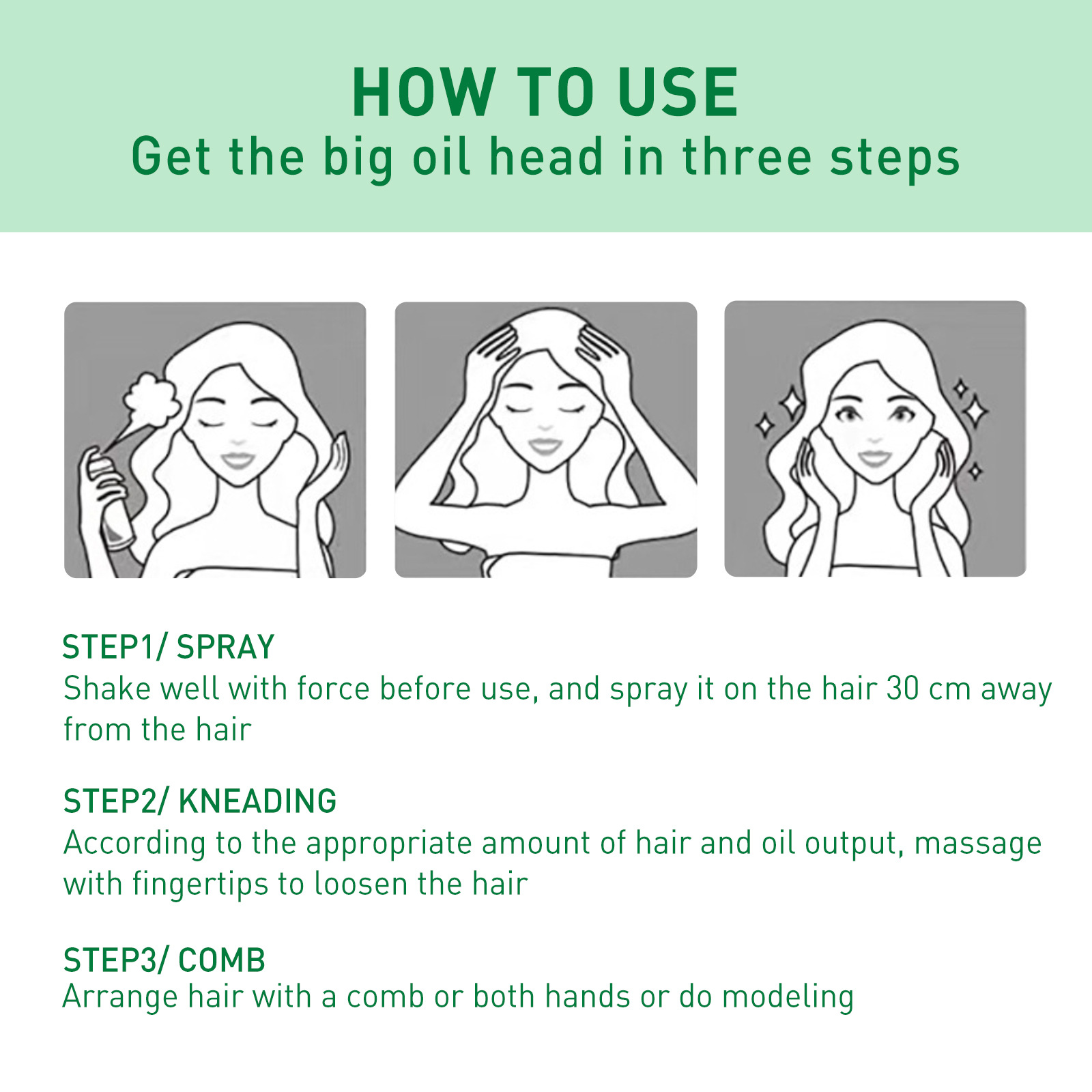 HOW TO USE
Get the big oil head in three steps

STEP1/ SPRAY
Shake well with force before use, and spray it on the hair 30 cm away from the hair

STEP2/ KNEADING
According to the appropriate amount of hair and oil output, massage with fingertips to loosen the hair

STEP3/ COMB
Arrange hair with a comb or both hands or do modeling