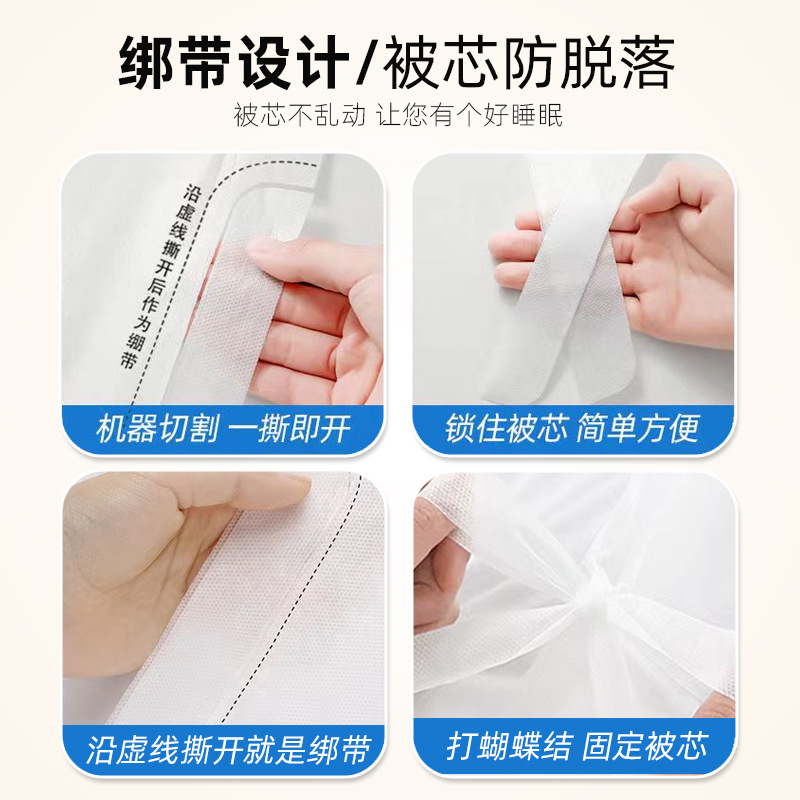 绑带设计/被芯防脱落

被芯不乱动 让您有个好睡眠

沿虚线撕开后作为绑带

机器切割 一撕即开

锁住被芯 简单方便

沿虚线撕开就是绑带

打蝴蝶结 固定被芯