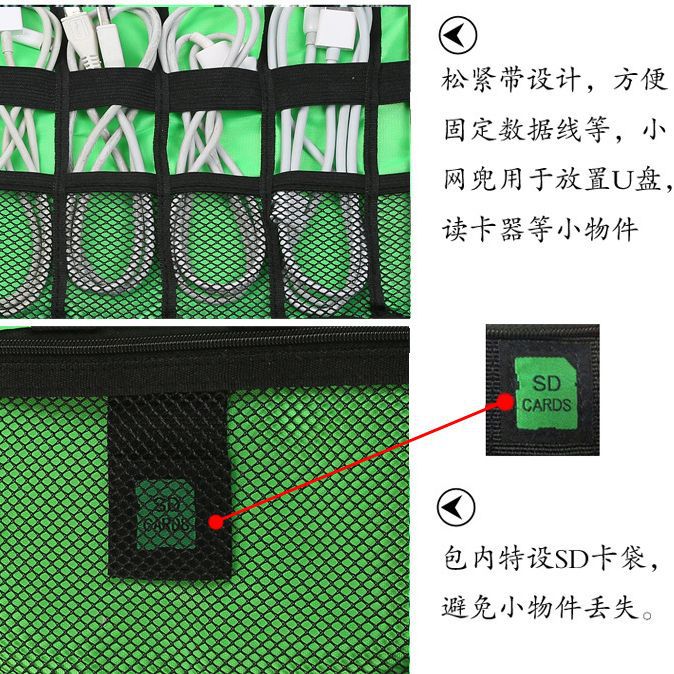 松紧带设计，方便固定数据线等，小网兜用于放置U盘，读卡器等小物件

SD
CARDS

SD
CARDS

包内特设SD卡袋，避免小物件丢失。