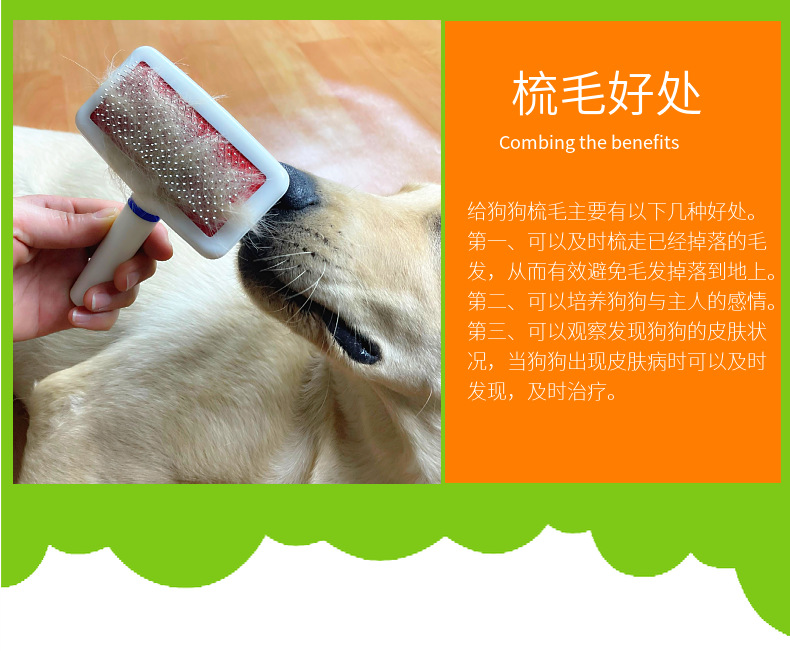 梳毛好处

Combing the benefits

给狗狗梳毛主要有以下几种好处。第一、可以及时梳走已经掉落的毛发，从而有效避免毛发掉落到地上。第二、可以培养狗狗与主人的感情。第三、可以观察发现狗狗的皮肤状况，当狗狗出现皮肤病时可以及时发现，及时治疗。