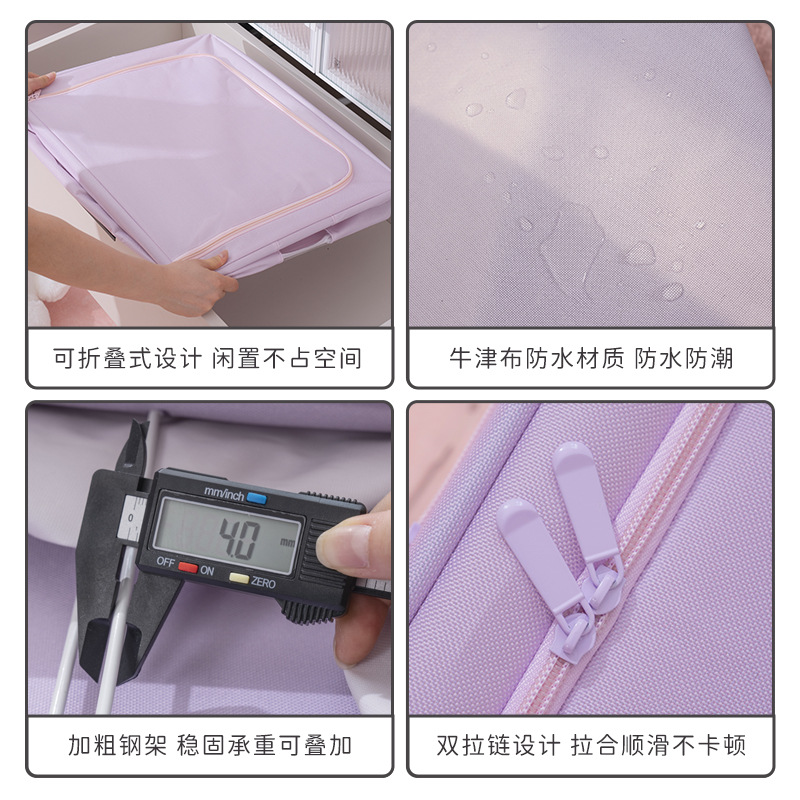 可折叠式设计 闲置不占空间

牛津布防水材质 防水防潮

mm/inch

4.0 mm

OFF ON ZERO

加粗钢架 稳固承重可叠加

双拉链设计 拉合顺滑不卡顿