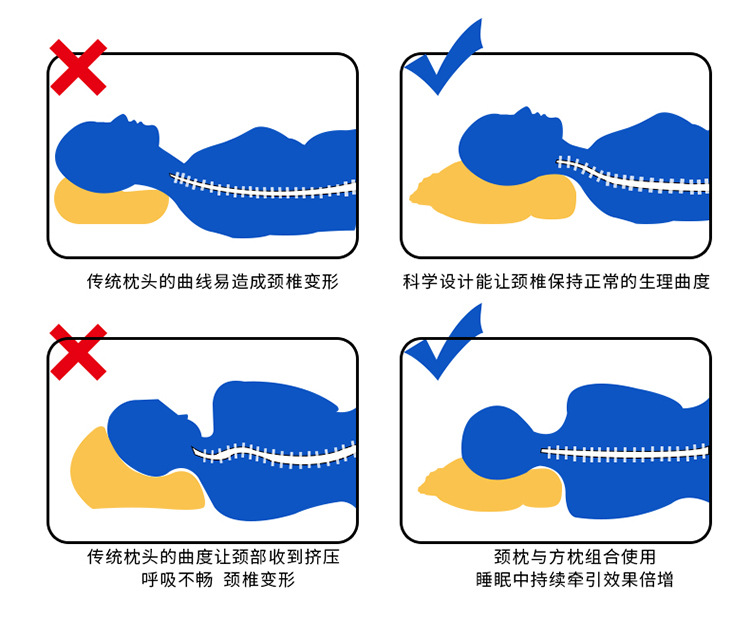 传统枕头的曲线易造成颈椎变形

科学设计能让颈椎保持正常的生理曲度

传统枕头的曲度让颈部收到挤压
呼吸不畅 颈椎变形

颈枕与方枕组合使用
睡眠中持续牵引效果倍增