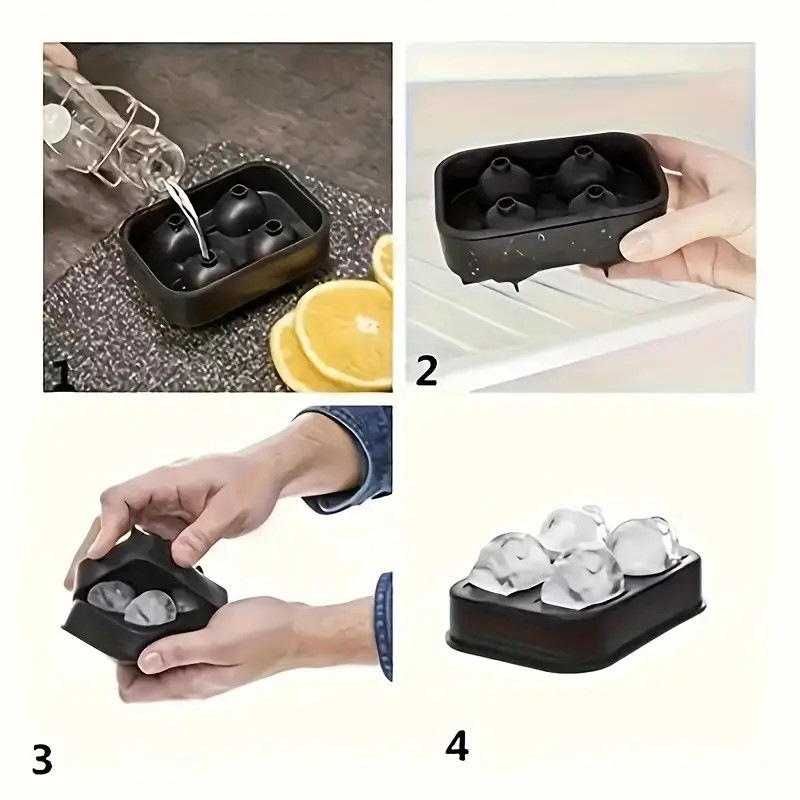 1

2

3

4