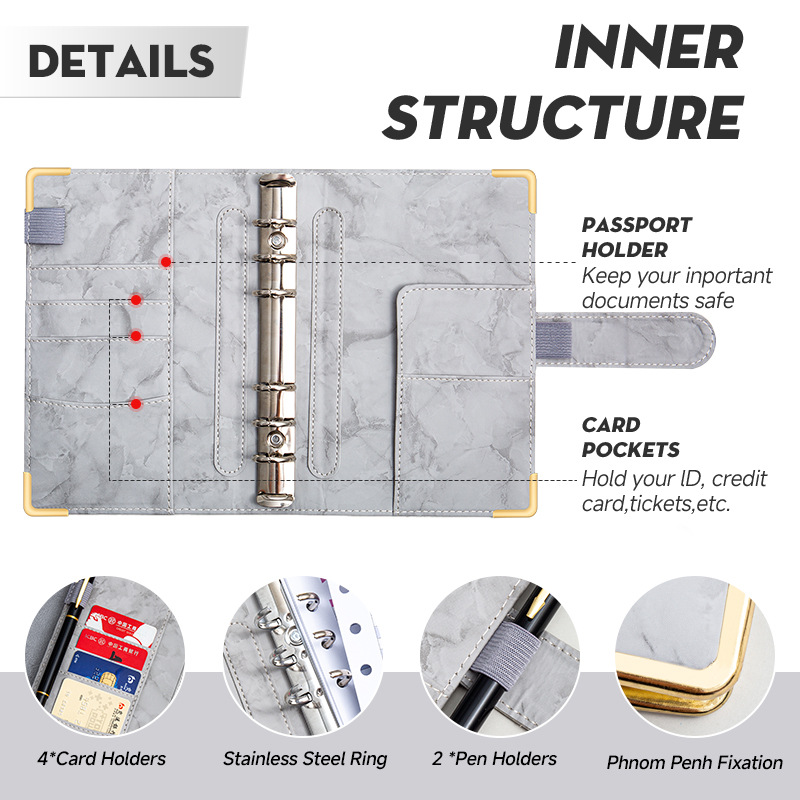 DETAILS

INNER STRUCTURE

PASSPORT HOLDER
Keep your inportant documents safe

CARD POCKETS
Hold your ID, credit card,tickets,etc.

4*Card Holders

Stainless Steel Ring

2 *Pen Holders

Phnom Penh Fixation