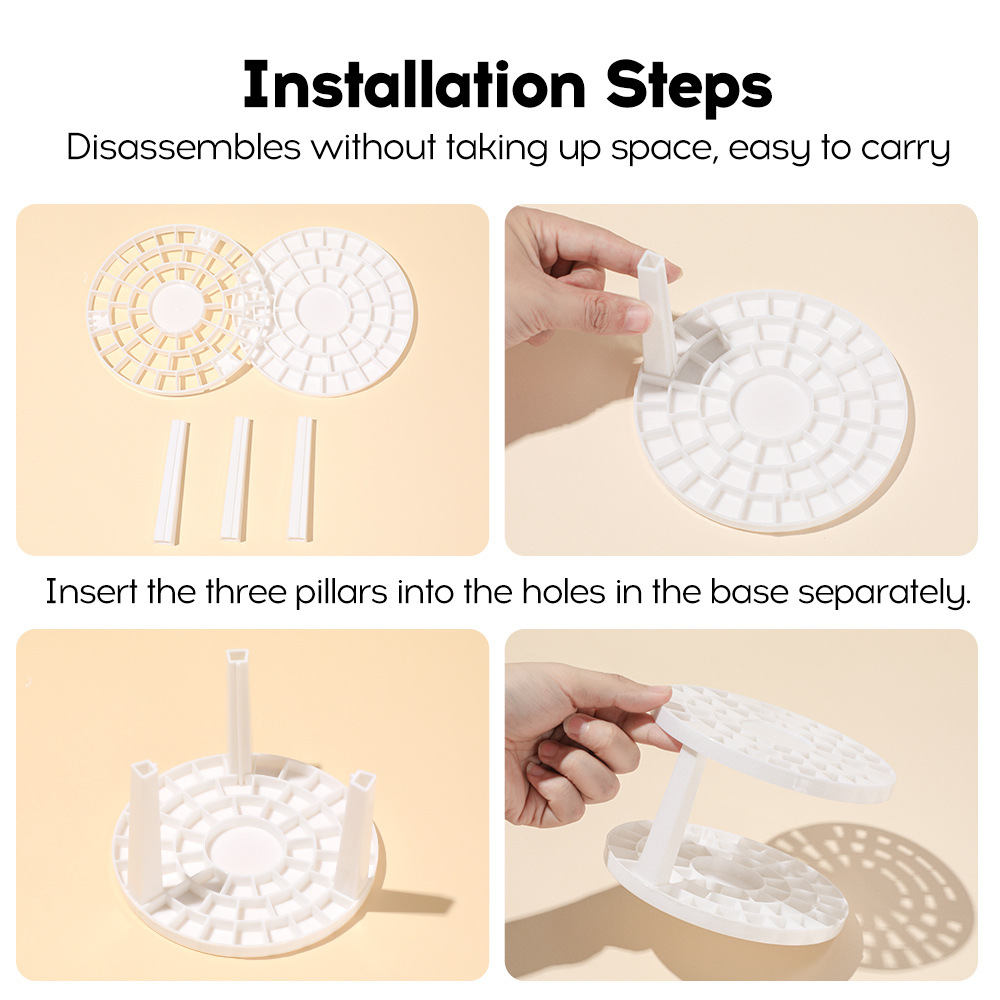 Installation Steps
Disassembles without taking up space, easy to carry

Insert the three pillars into the holes in the base separately.