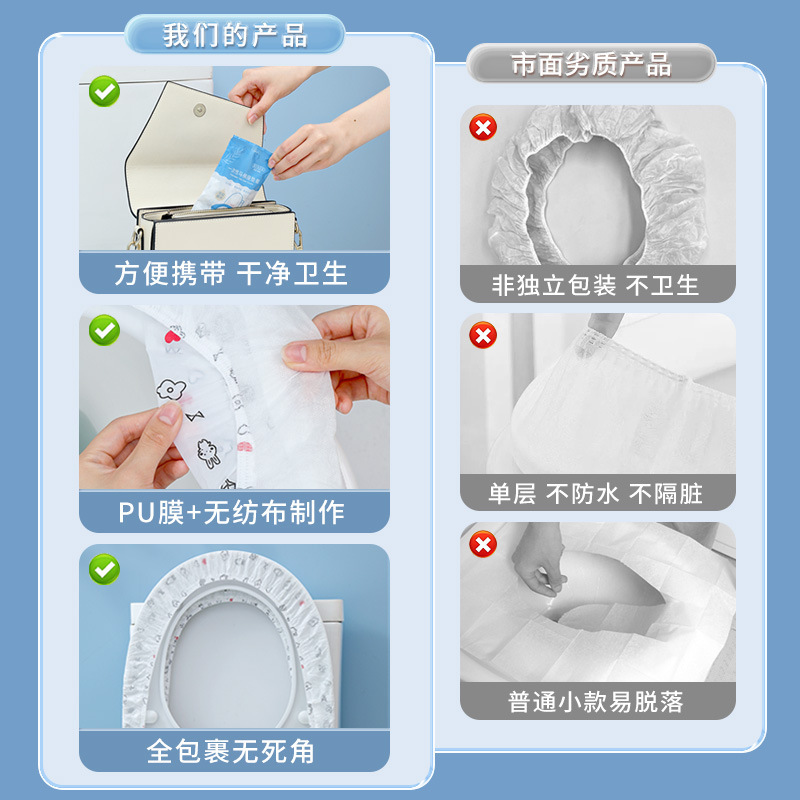 我们的产品

方便携带 干净卫生

PU膜+无纺布制作

全包裹无死角

市面劣质产品

非独立包装 不卫生

单层 不防水 不隔脏

普通小款易脱落