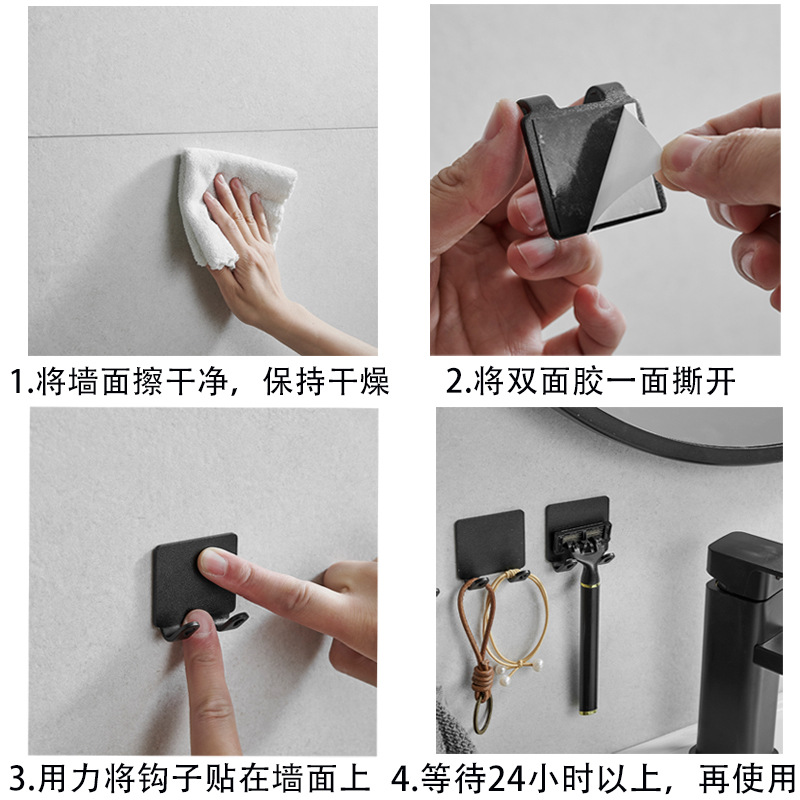 1.将墙面擦干净，保持干燥

2.将双面胶一面撕开

3.用力将钩子贴在墙面上

4.等待24小时以上，再使用