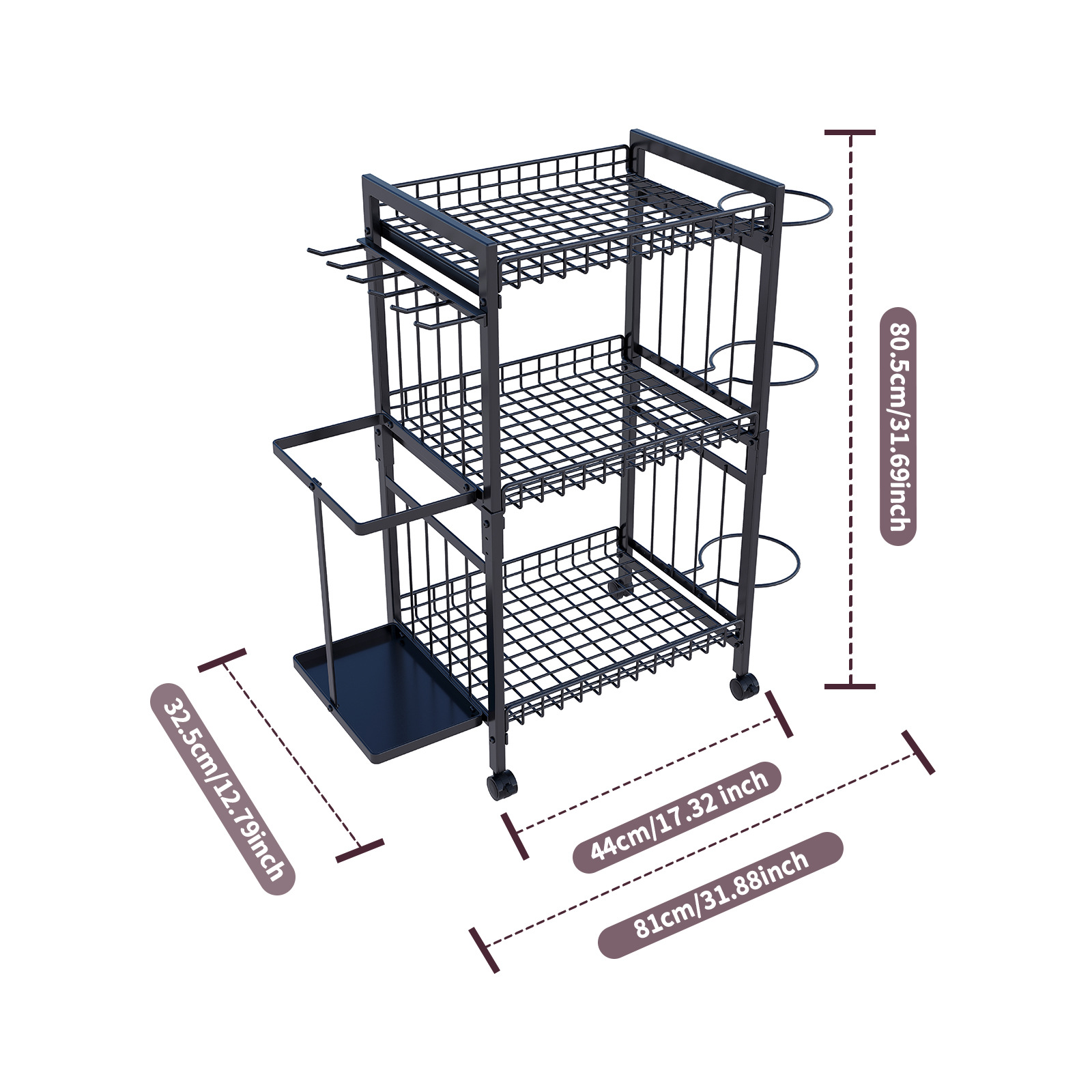 80.5cm/31.69inch

32.5cm/12.79inch

44cm/17.32 inch

81cm/31.88inch