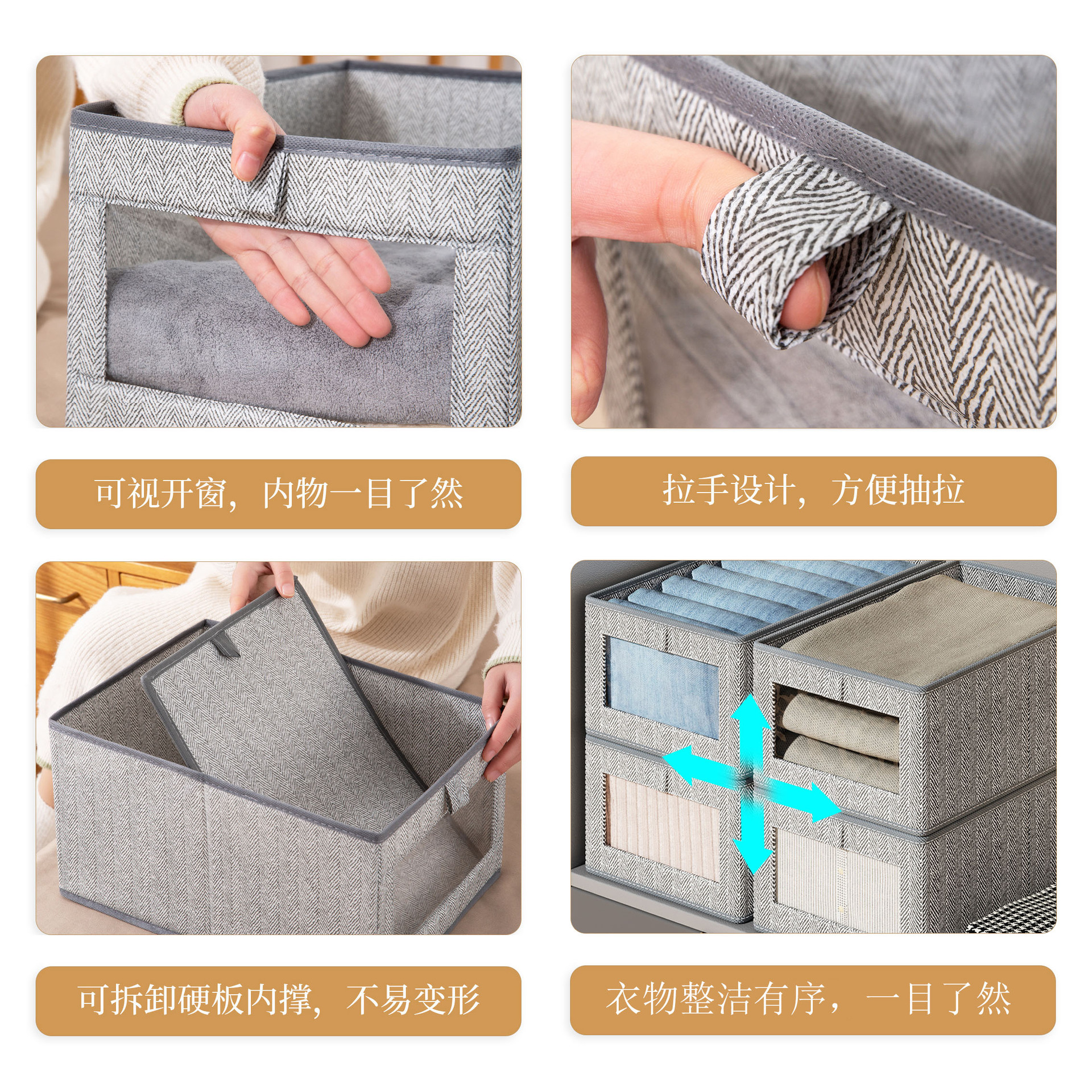 可视开窗，内物一目了然

拉手设计，方便抽拉

可拆卸硬板内撑，不易变形

衣物整洁有序，一目了然