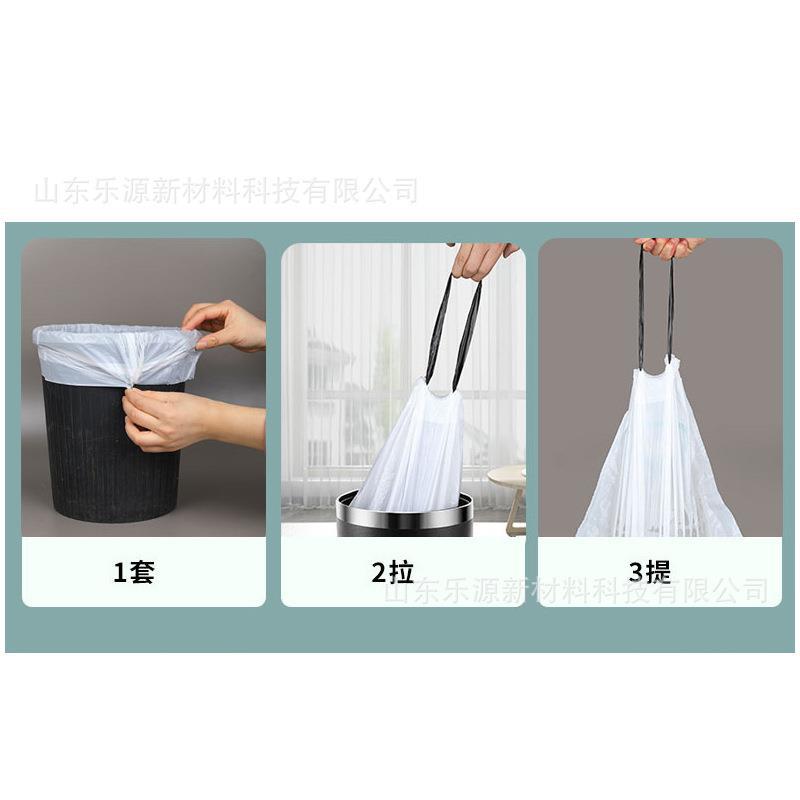 山东乐源新材料科技有限公司

1套

2拉

3提

山东乐源新材料科技有限公司