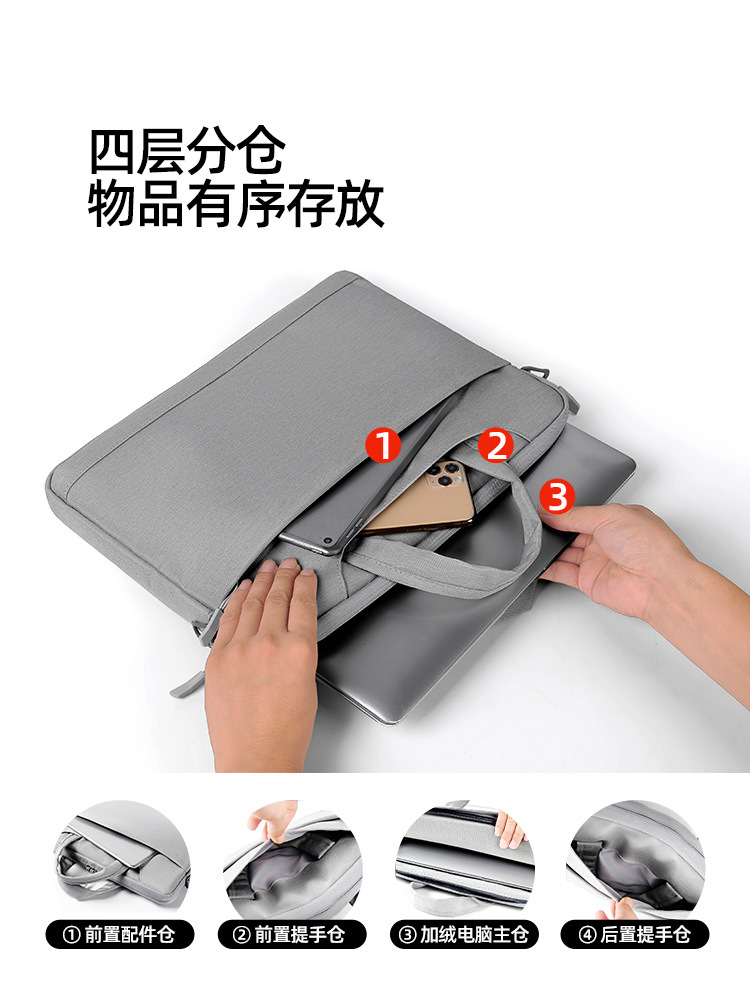 四层分仓
物品有序存放

1
2
3

① 前置配件仓
② 前置提手仓
③ 加绒电脑主仓
④ 后置提手仓