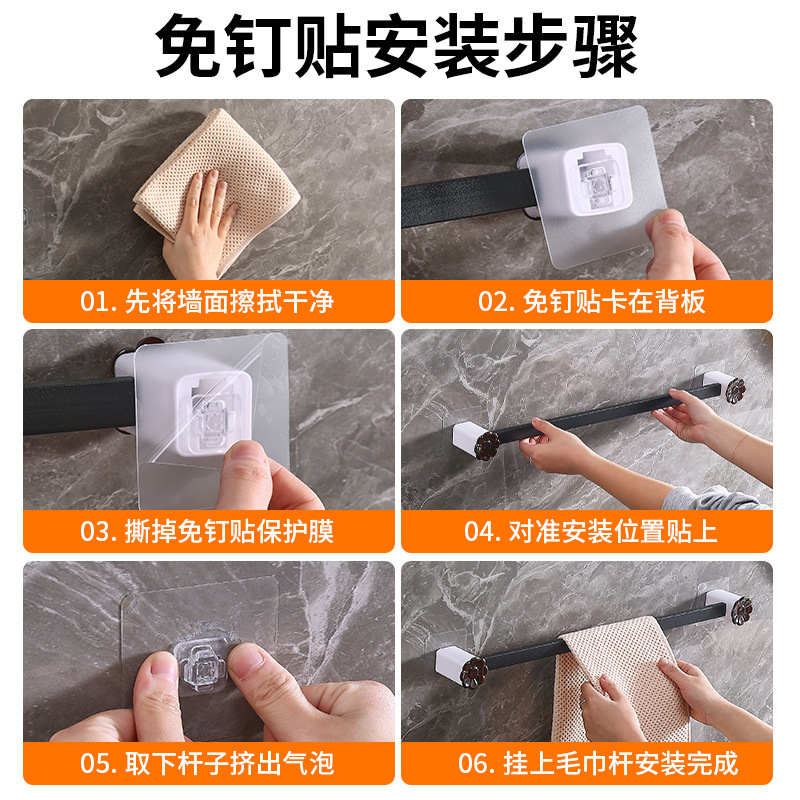 免钉贴安装步骤

01. 先将墙面擦拭干净

02. 免钉贴卡在背板

03. 撕掉免钉贴保护膜

04. 对准安装位置贴上

05. 取下杆子挤出气泡

06. 挂上毛巾杆安装完成