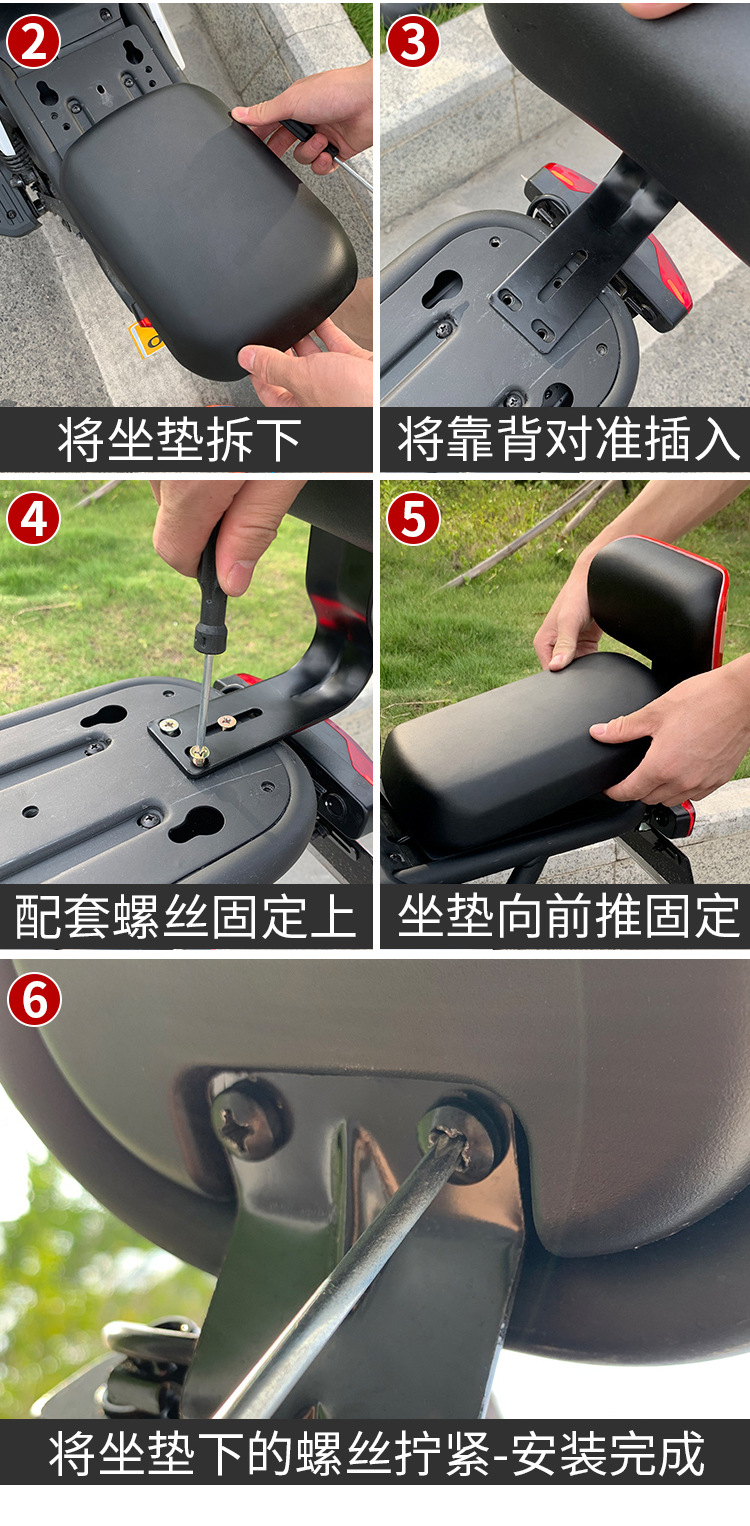 2
将坐垫拆下

3
将靠背对准插入

4
配套螺丝固定上

5
坐垫向前推固定

6
将坐垫下的螺丝拧紧-安装完成