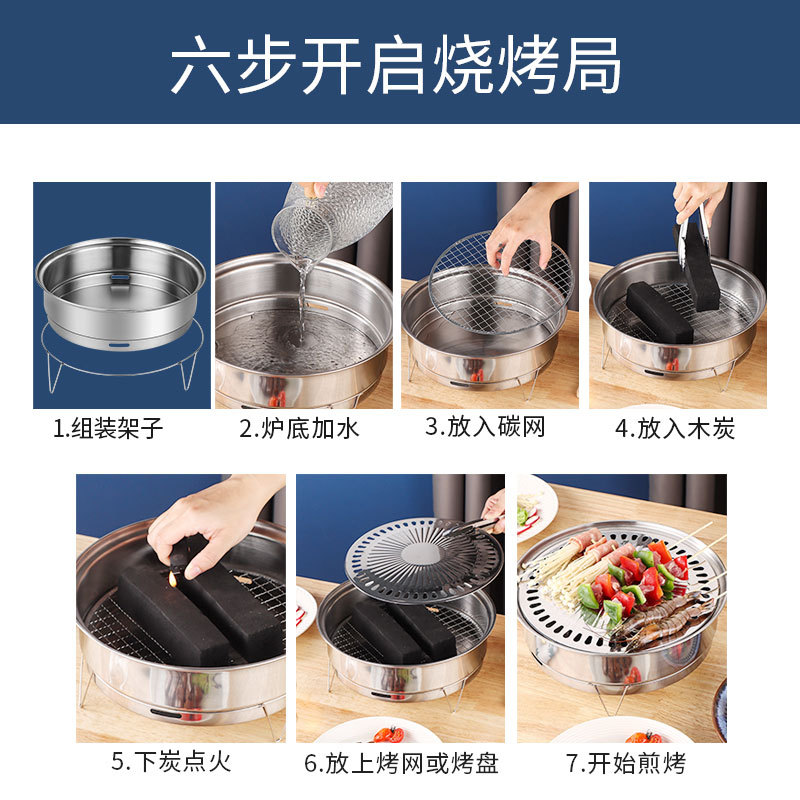 六步开启烧烤局

1.组装架子

2.炉底加水

3.放入碳网

4.放入木炭

5.下炭点火

6.放上烤网或烤盘

7.开始煎烤