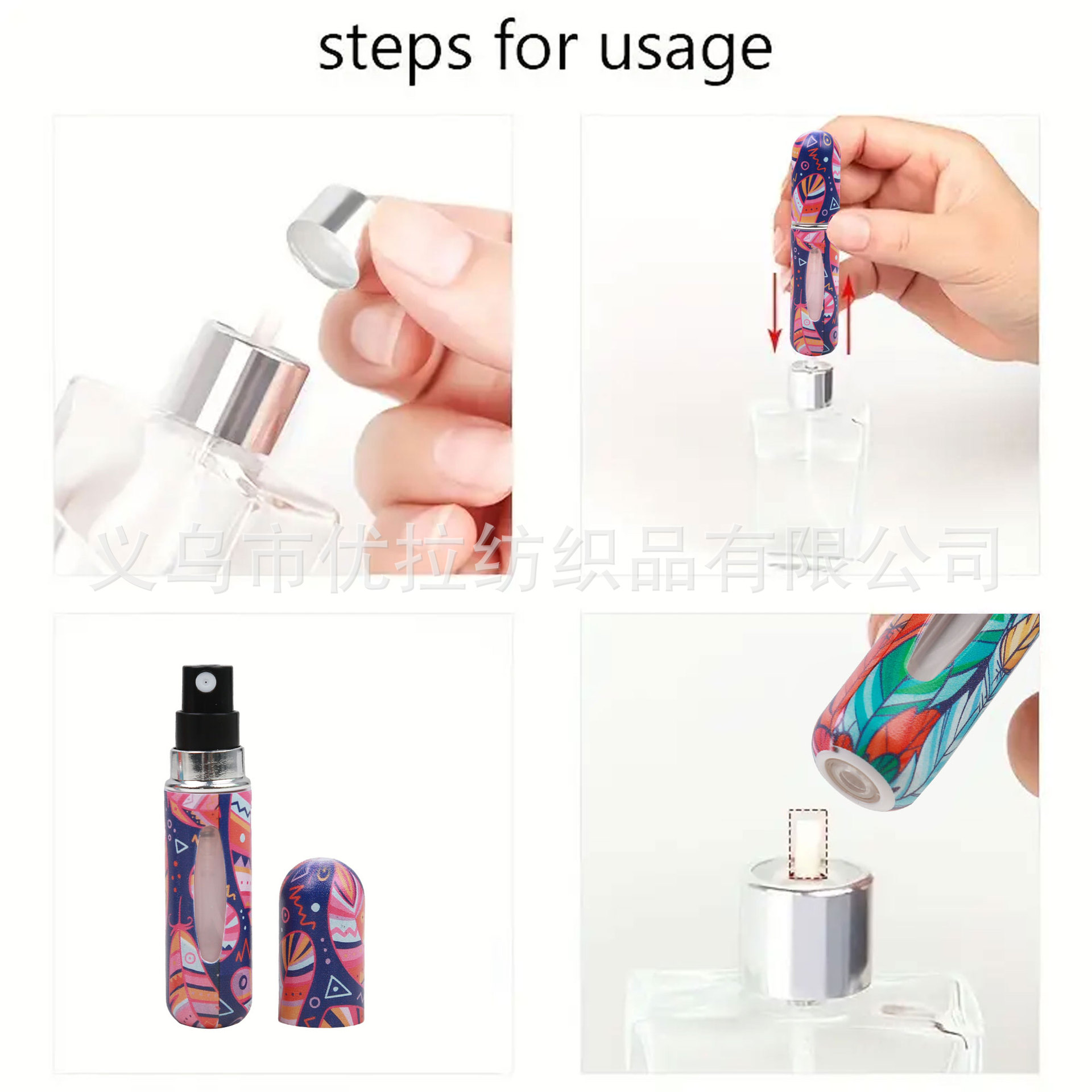 steps for usage

义乌市优拉纺织品有限公司