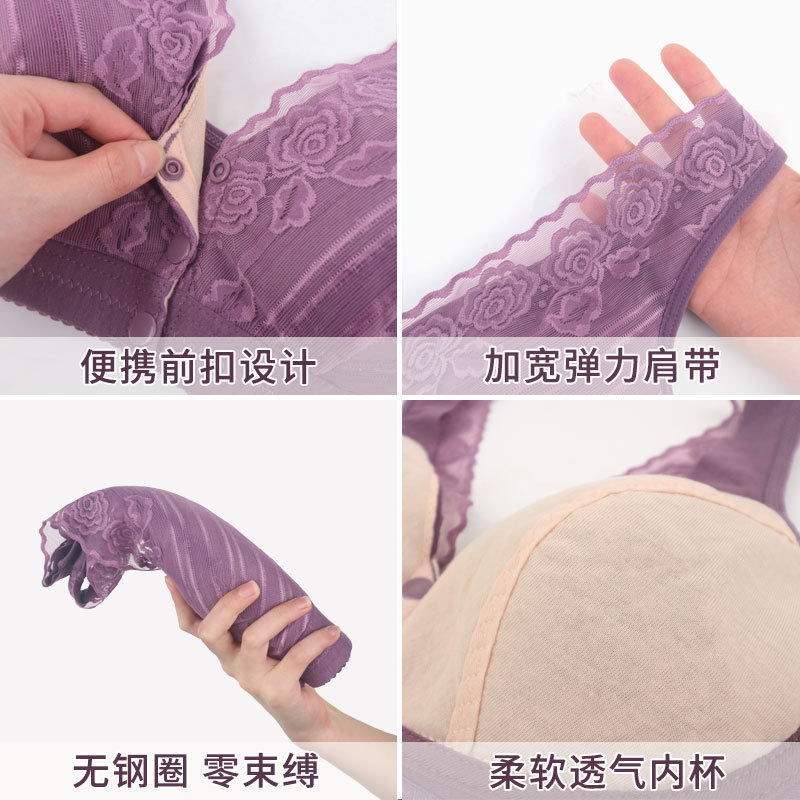 便携前扣设计

加宽弹力肩带

无钢圈 零束缚

柔软透气内杯