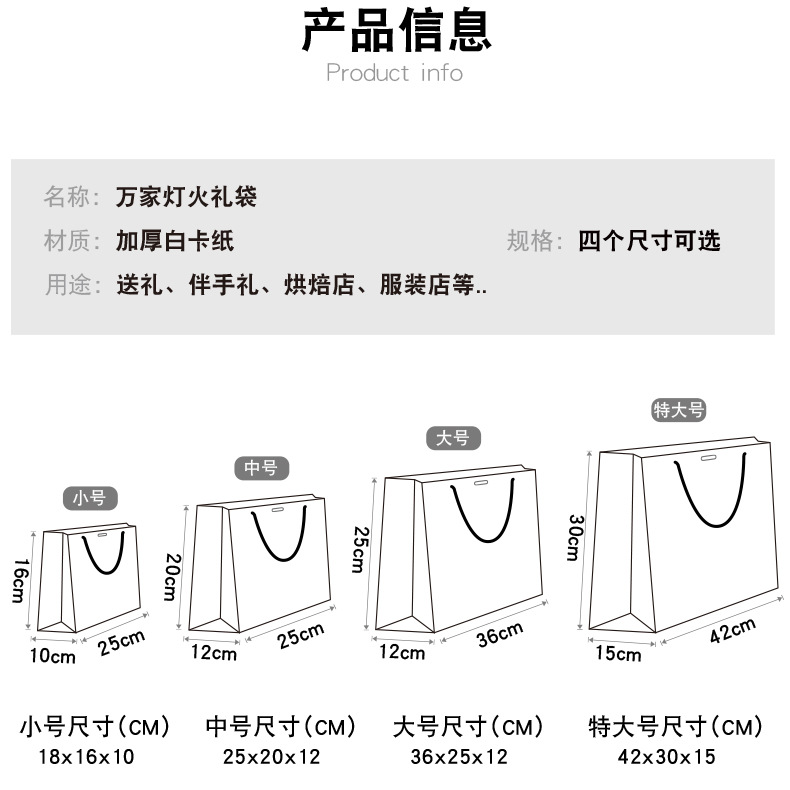 产品信息
Product info

名称：万家灯火礼袋
材质：加厚白卡纸
规格：四个尺寸可选
用途：送礼、伴手礼、烘焙店、服装店等..

小号
16cm
10cm
25cm

中号
20cm
12cm
25cm

大号
25cm
12cm
36cm

特大号
30cm
15cm
42cm

小号尺寸(CM)
18x16x10

中号尺寸(CM)
25x20x12

大号尺寸(CM)
36x25x12

特大号尺寸(CM)
42x30x15