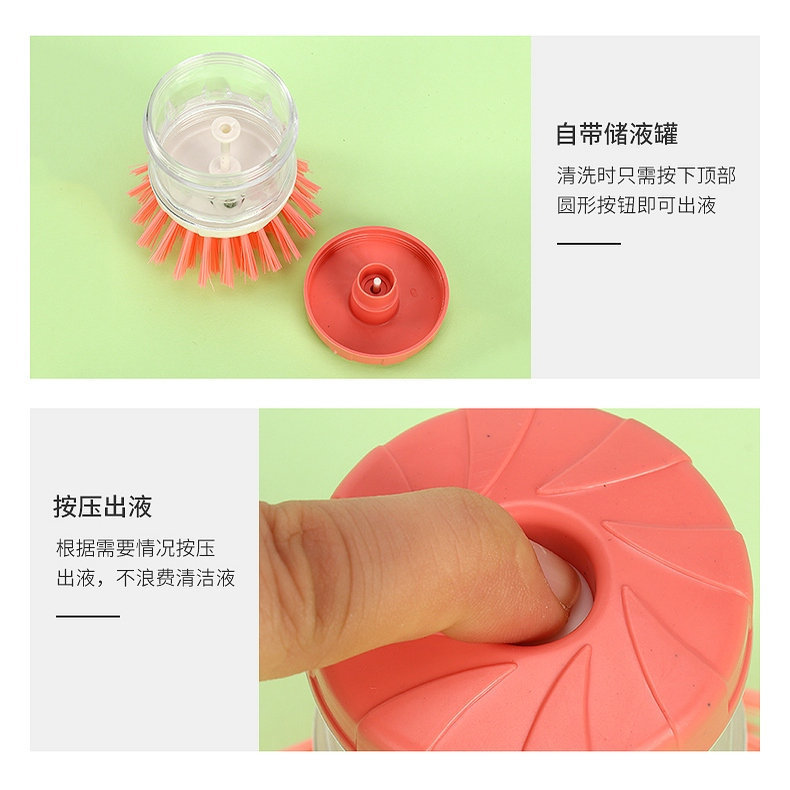 自带储液罐

清洗时只需按下顶部圆形按钮即可出液

按压出液

根据需要情况按压出液，不浪费清洁液