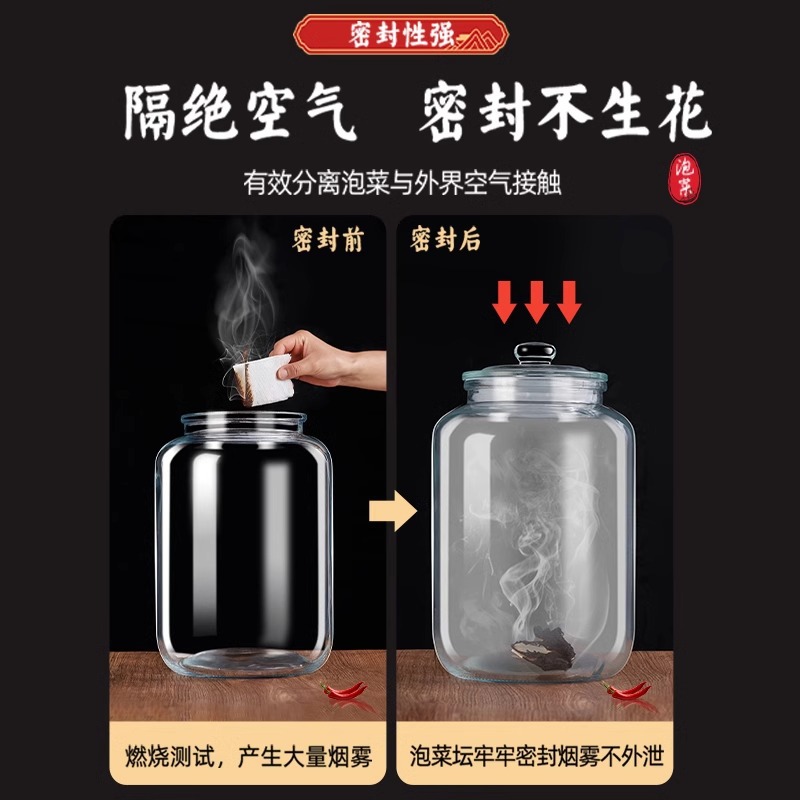 密封性强

隔绝空气 密封不生花

有效分离泡菜与外界空气接触

泡菜

密封前

密封后

燃烧测试，产生大量烟雾

泡菜坛牢牢密封烟雾不外泄