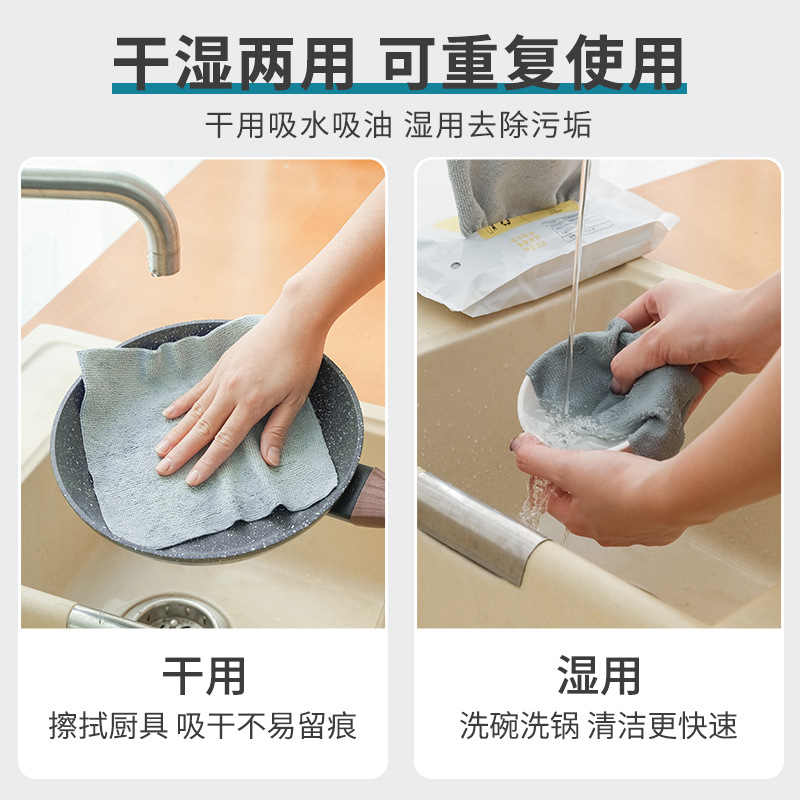 干湿两用 可重复使用

干用吸水吸油 湿用去除污垢

干用

擦拭厨具 吸干不易留痕

湿用

洗碗洗锅 清洁更快速