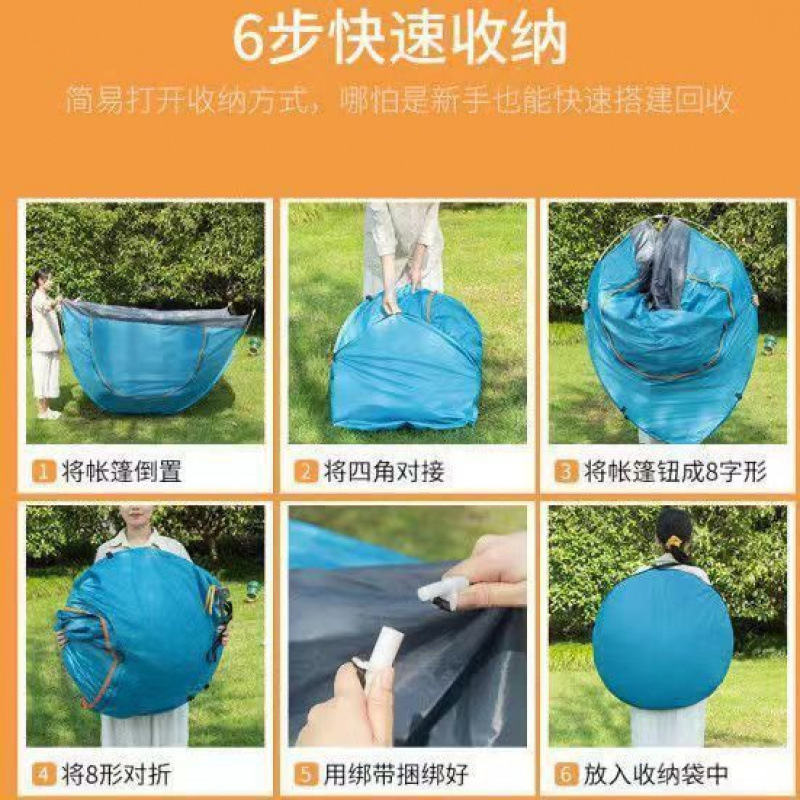 6步快速收纳

简易打开收纳方式，哪怕是新手也能快速搭建回收

1 将帐篷倒置

2 将四角对接

3 将帐篷钮成8字形

4 将8形对折

5 用绑带捆绑好

6 放入收纳袋中