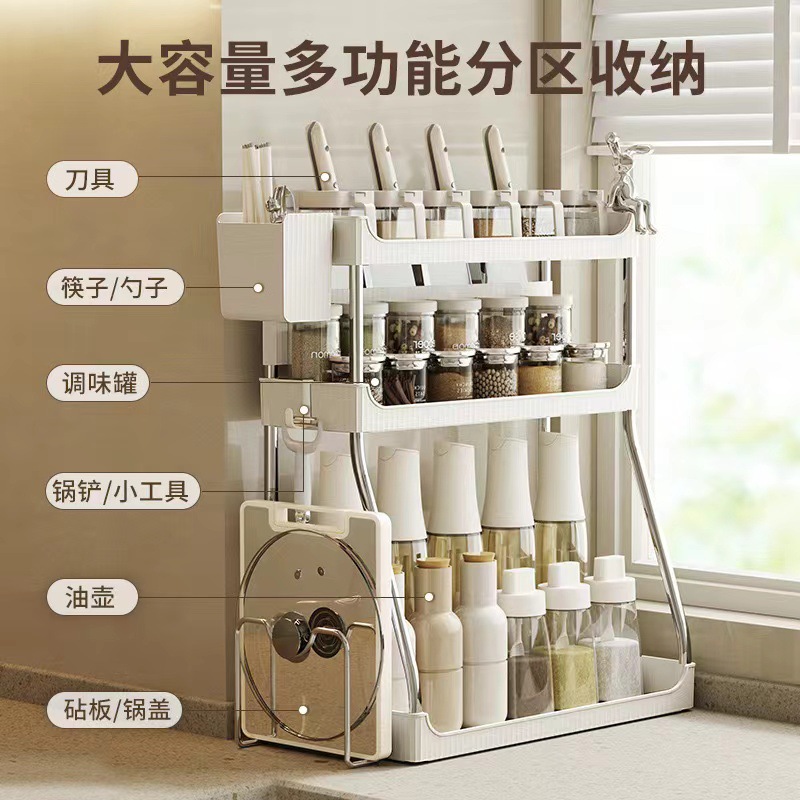 大容量多功能分区收纳

刀具

筷子/勺子

调味罐

锅铲/小工具

油壶

砧板/锅盖