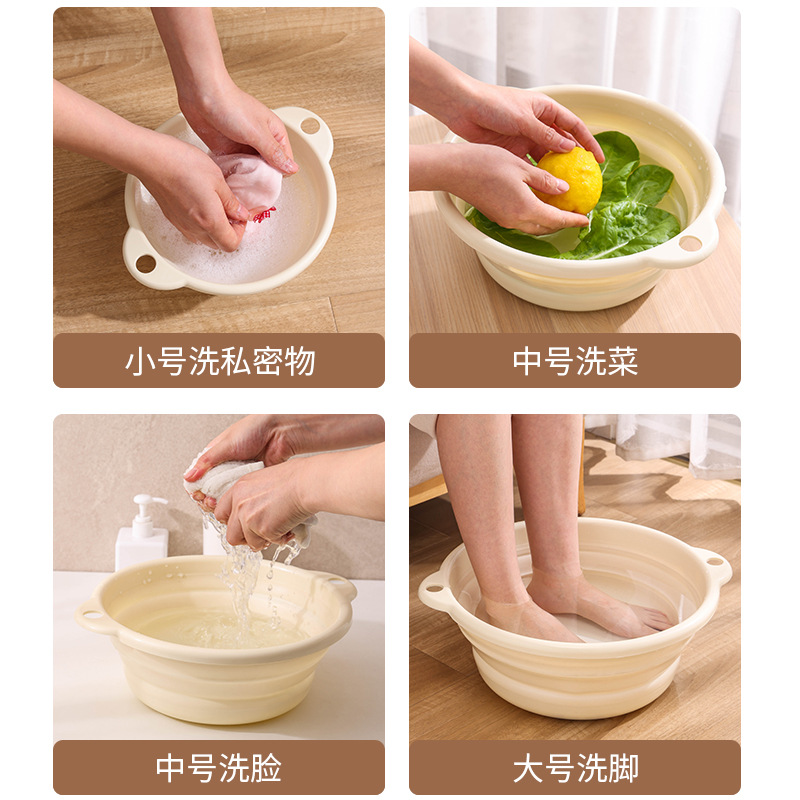 小号洗私密物

中号洗菜

中号洗脸

大号洗脚