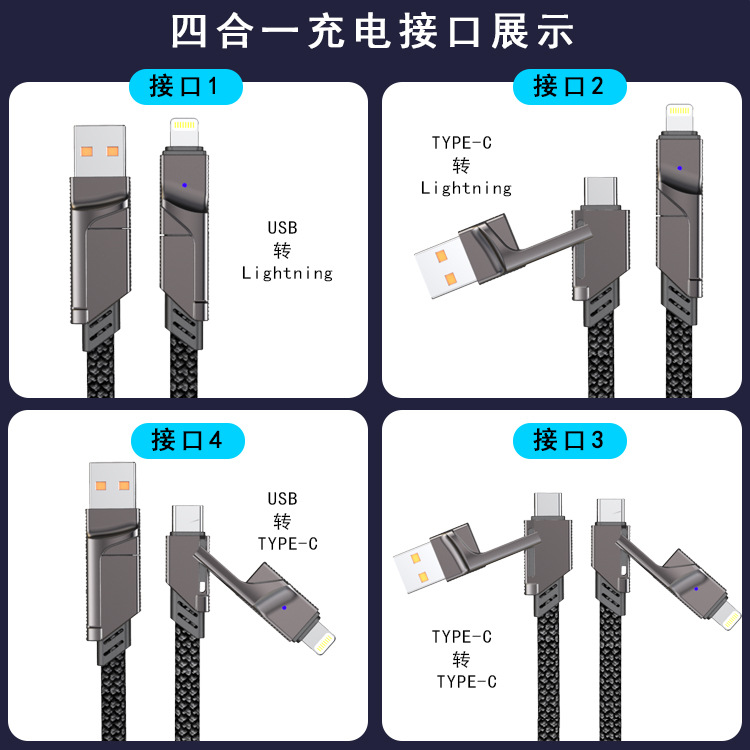 四合一充电接口展示

接口1

USB
转
Lightning

接口2

TYPE-C
转
Lightning

接口4

USB
转
TYPE-C

接口3

TYPE-C
转
TYPE-C